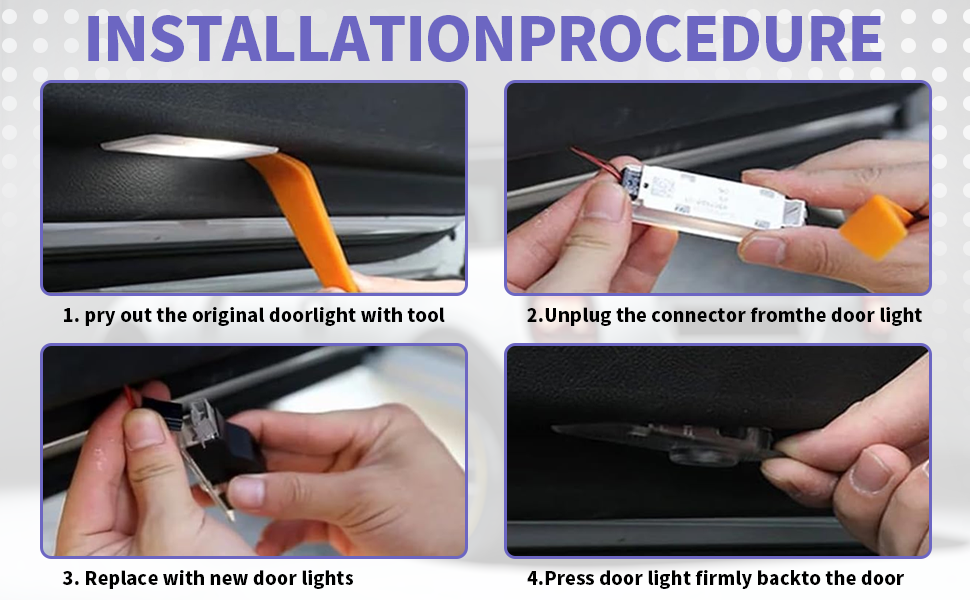 INSTALLATIONPROCEDURE

1. pry out the original doorlight with tool

2.Unplug the connector fromthe door light

3. Replace with new door lights

4.Press door light firmly backto the door