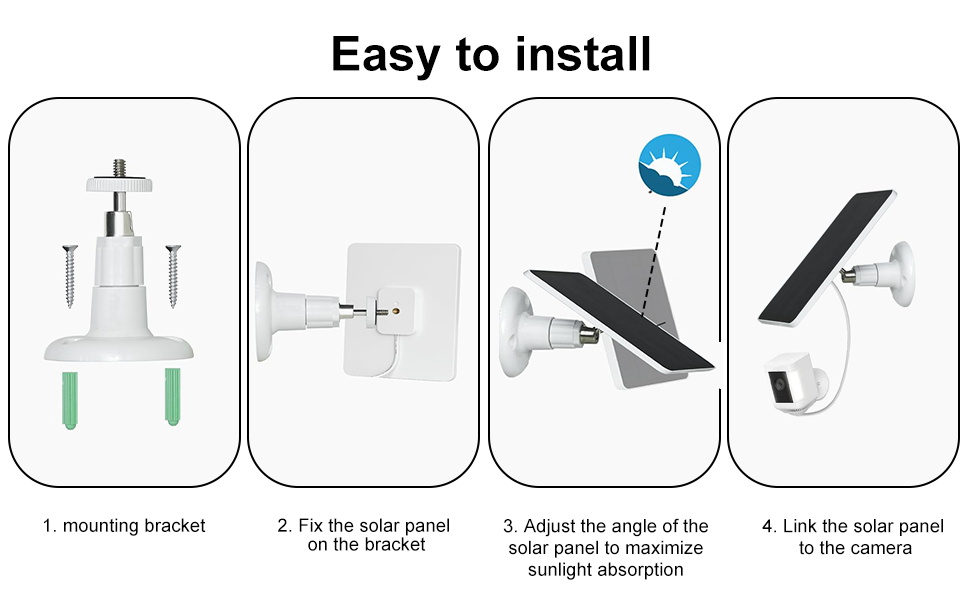 Easy to install

1. mounting bracket

2. Fix the solar panel on the bracket

3. Adjust the angle of the solar panel to maximize sunlight absorption

4. Link the solar panel to the camera