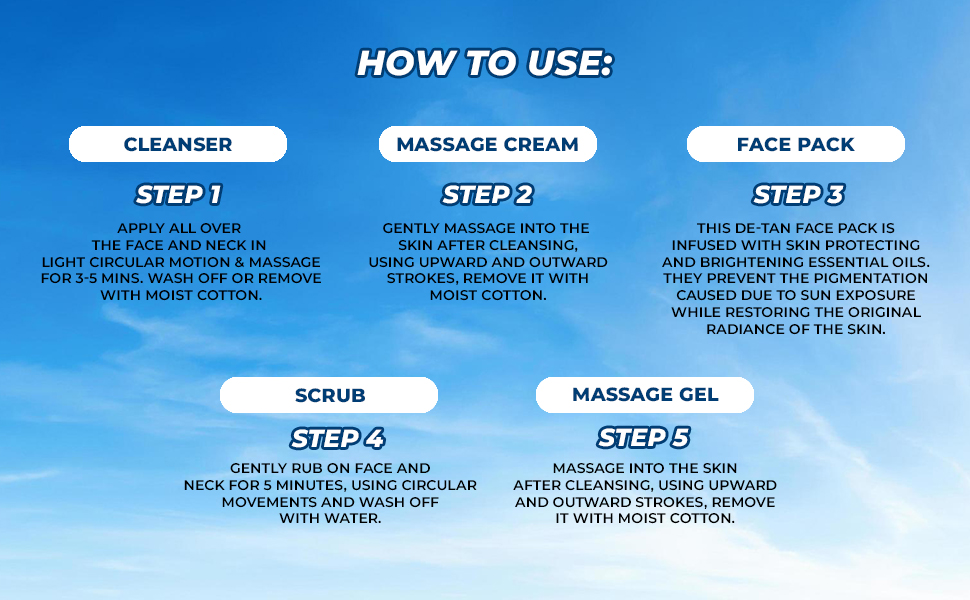 HOW TO USE:

CLEANSER

STEP 1

APPLY ALL OVER THE FACE AND NECK IN LIGHT CIRCULAR MOTION & MASSAGE FOR 3-5 MINS. WASH OFF OR REMOVE WITH MOIST COTTON.

MASSAGE CREAM

STEP 2

GENTLY MASSAGE INTO THE SKIN AFTER CLEANSING, USING UPWARD AND OUTWARD STROKES, REMOVE IT WITH MOIST COTTON.

FACE PACK

STEP 3

THIS DE-TAN FACE PACK IS INFUSED WITH SKIN PROTECTING AND BRIGHTENING ESSENTIAL OILS. THEY PREVENT THE PIGMENTATION CAUSED DUE TO SUN EXPOSURE WHILE RESTORING THE ORIGINAL RADIANCE OF THE SKIN.

SCRUB

STEP 4

GENTLY RUB ON FACE AND NECK FOR 5 MINUTES, USING CIRCULAR MOVEMENTS AND WASH OFF WITH WATER.

MASSAGE GEL

STEP 5

MASSAGE INTO THE SKIN AFTER CLEANSING, USING UPWARD AND OUTWARD STROKES, REMOVE IT WITH MOIST COTTON.