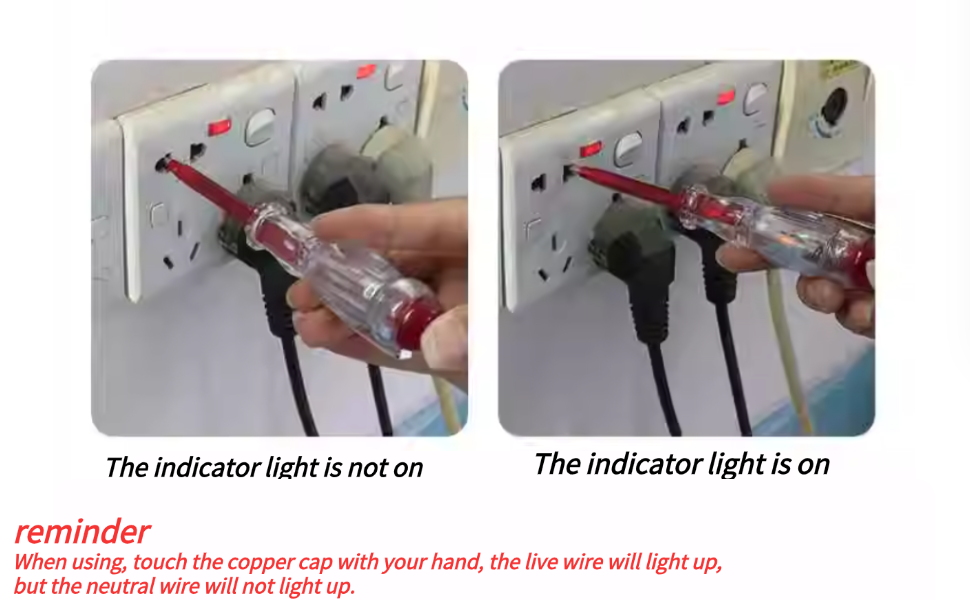 The indicator light is not on

The indicator light is on

reminder

When using, touch the copper cap with your hand, the live wire will light up, but the neutral wire will not light up.