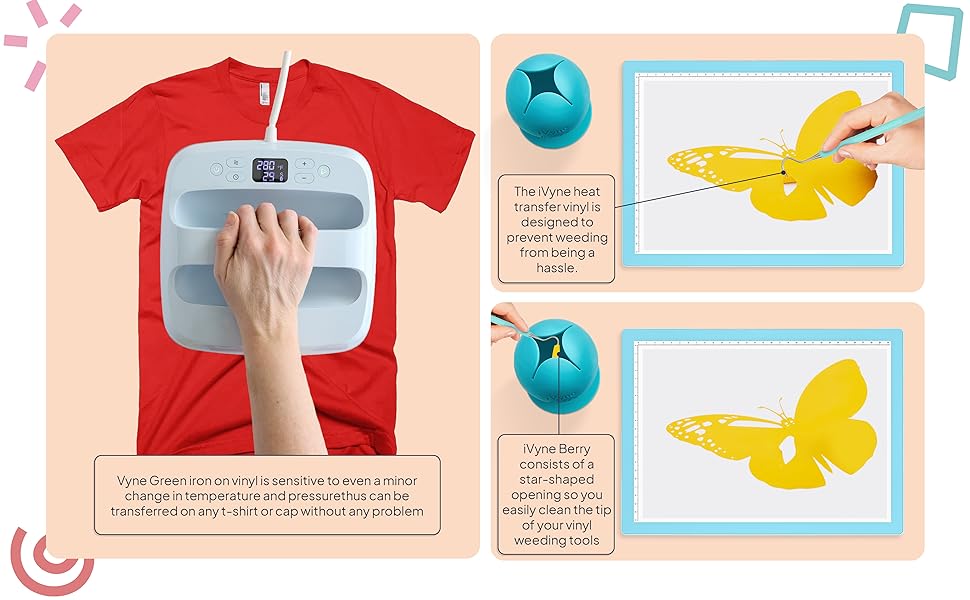 280
29

Vyne Green iron on vinyl is sensitive to even a minor change in temperature and pressurethus can be transferred on any t-shirt or cap without any problem

The iVyne heat transfer vinyl is designed to prevent weeding from being a hassle.

iVyne Berry consists of a star-shaped opening so you easily clean the tip of your vinyl weeding tools