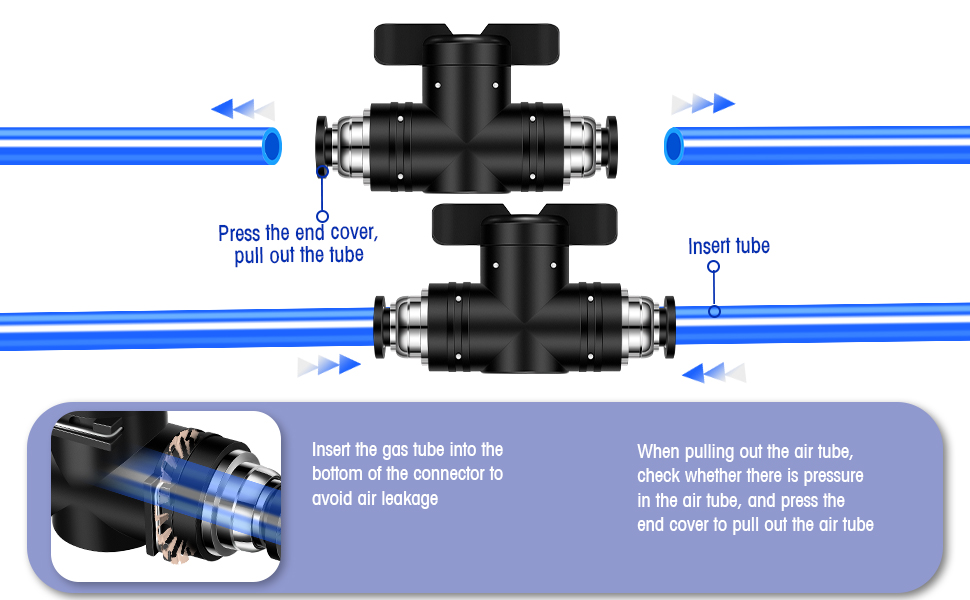 Press the end cover, pull out the tube

Insert tube

Insert the gas tube into the bottom of the connector to avoid air leakage

When pulling out the air tube, check whether there is pressure in the air tube, and press the end cover to pull out the air tube