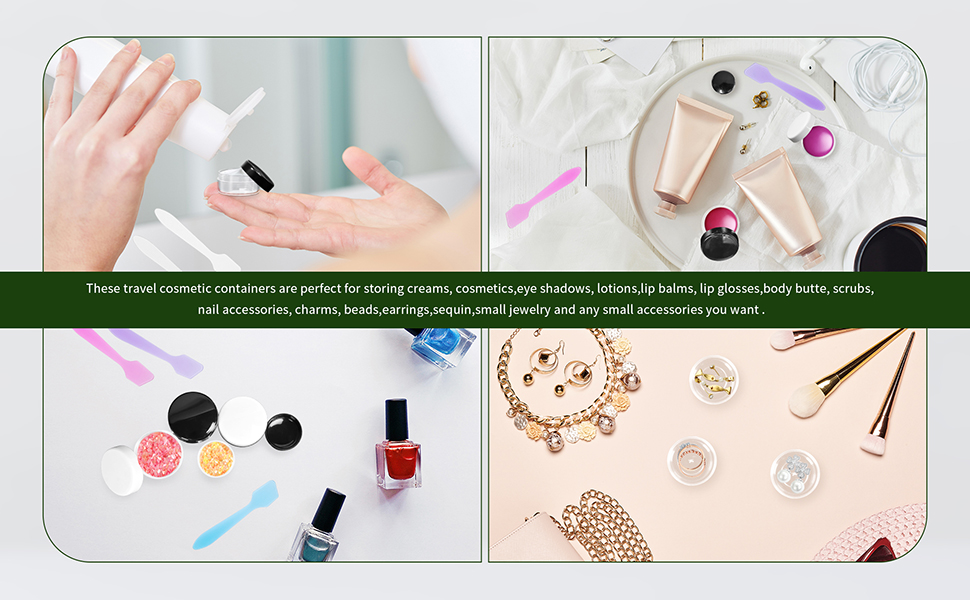 These travel cosmetic containers are perfect for storing creams, cosmetics,eye shadows, lotions,lip balms, lip glosses,body butte, scrubs, nail accessories, charms, beads,earrings,sequin,small jewelry and any small accessories you want .