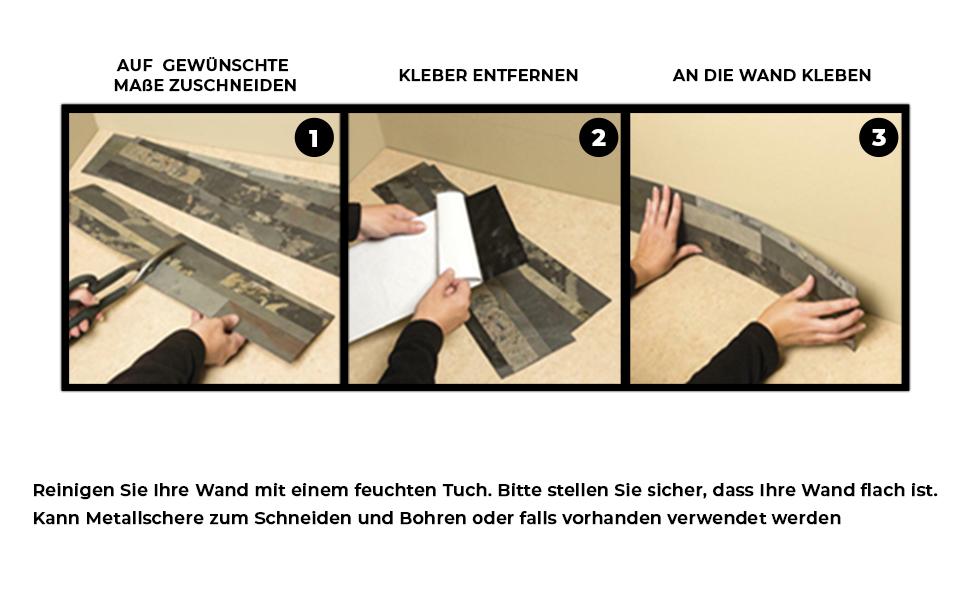 AUF GEWÜNSCHTE MAßE ZUSCHNEIDEN

KLEBER ENTFERNEN

AN DIE WAND KLEBEN

1

2

3

Reinigen Sie Ihre Wand mit einem feuchten Tuch. Bitte stellen Sie sicher, dass Ihre Wand flach ist.
Kann Metallschere zum Schneiden und Bohren oder falls vorhanden verwendet werden