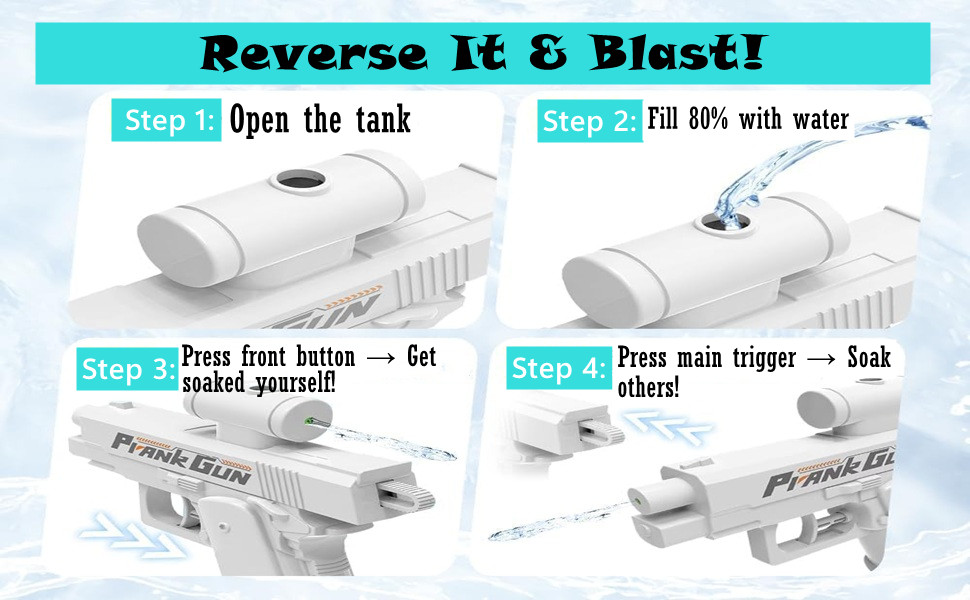 Reverse It & Blast!

Step 1: Open the tank

GUN

Step 2: Fill 80% with water

Step 3: Press front button → Get soaked yourself!

PRANK GUN

Step 4: Press main trigger → Soak others!

PRANK GU