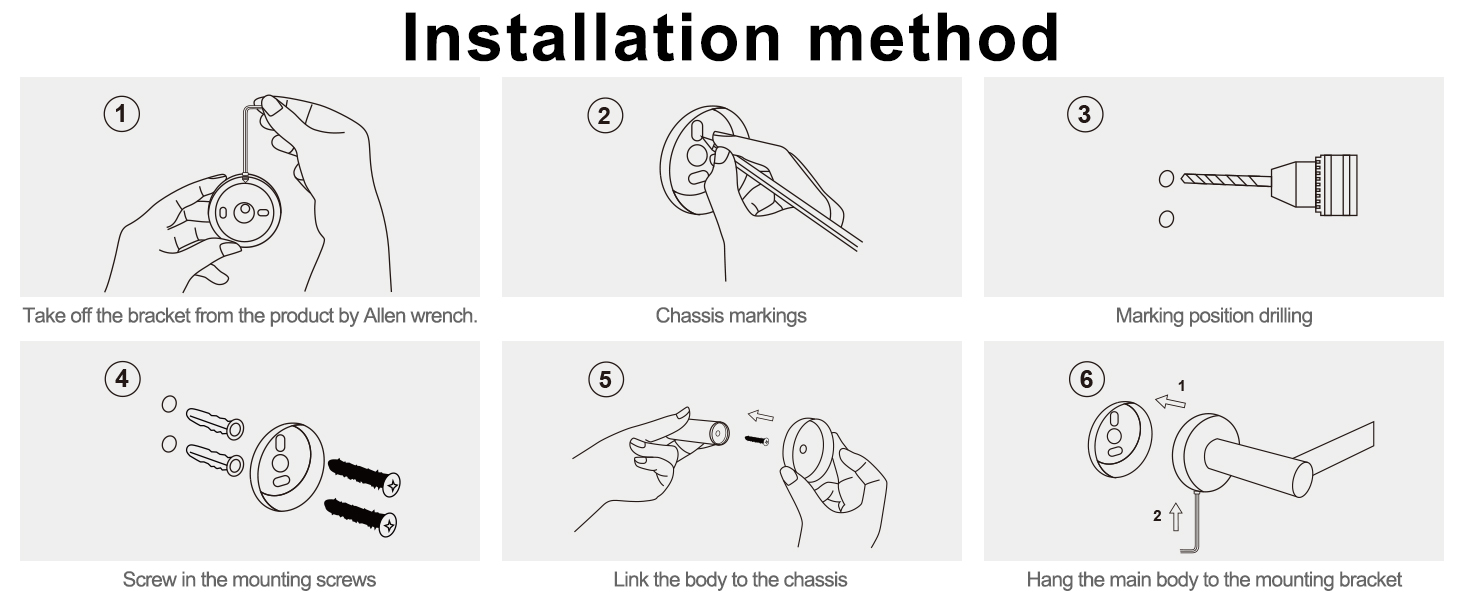 Installation method

1

Take off the bracket from the product by Allen wrench.

2

Chassis markings

3

Marking position drilling

4

Screw in the mounting screws

5

Link the body to the chassis

6

1

2

Hang the main body to the mounting bracket