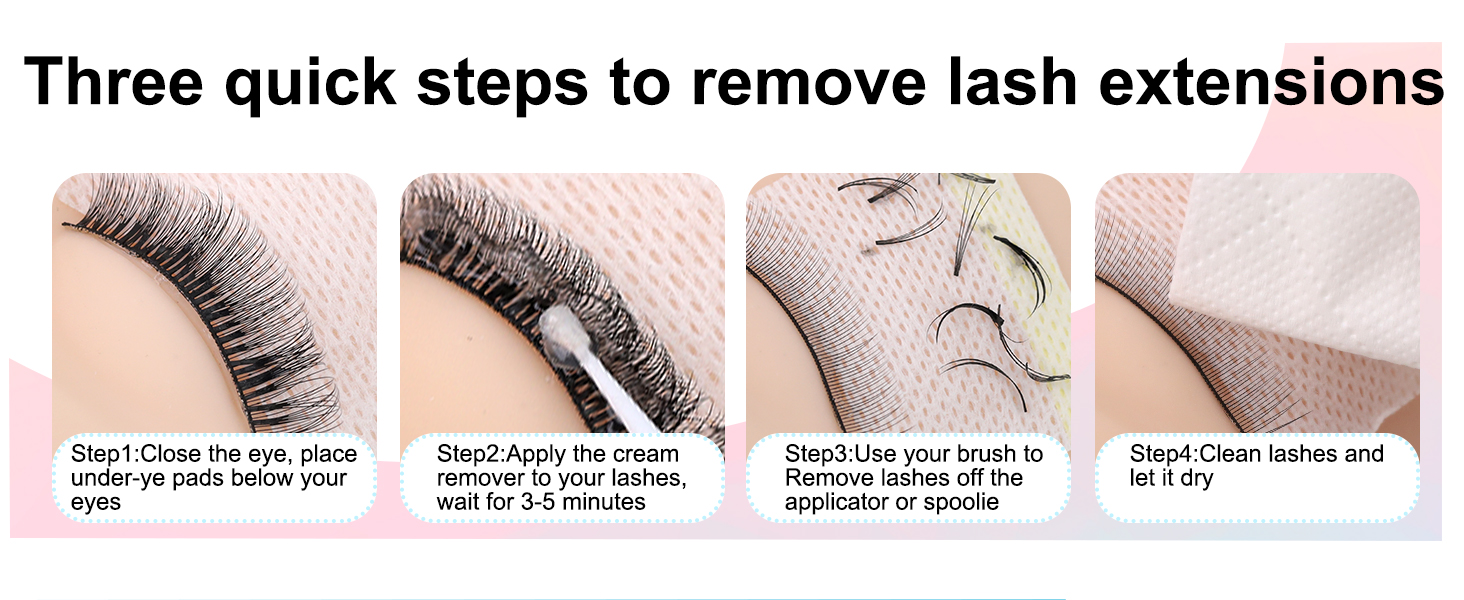 Three quick steps to remove lash extensions

Step1:Close the eye, place under-ye pads below your eyes

Step2:Apply the cream remover to your lashes, wait for 3-5 minutes

Step3:Use your brush to Remove lashes off the applicator or spoolie

Step4:Clean lashes and let it dry