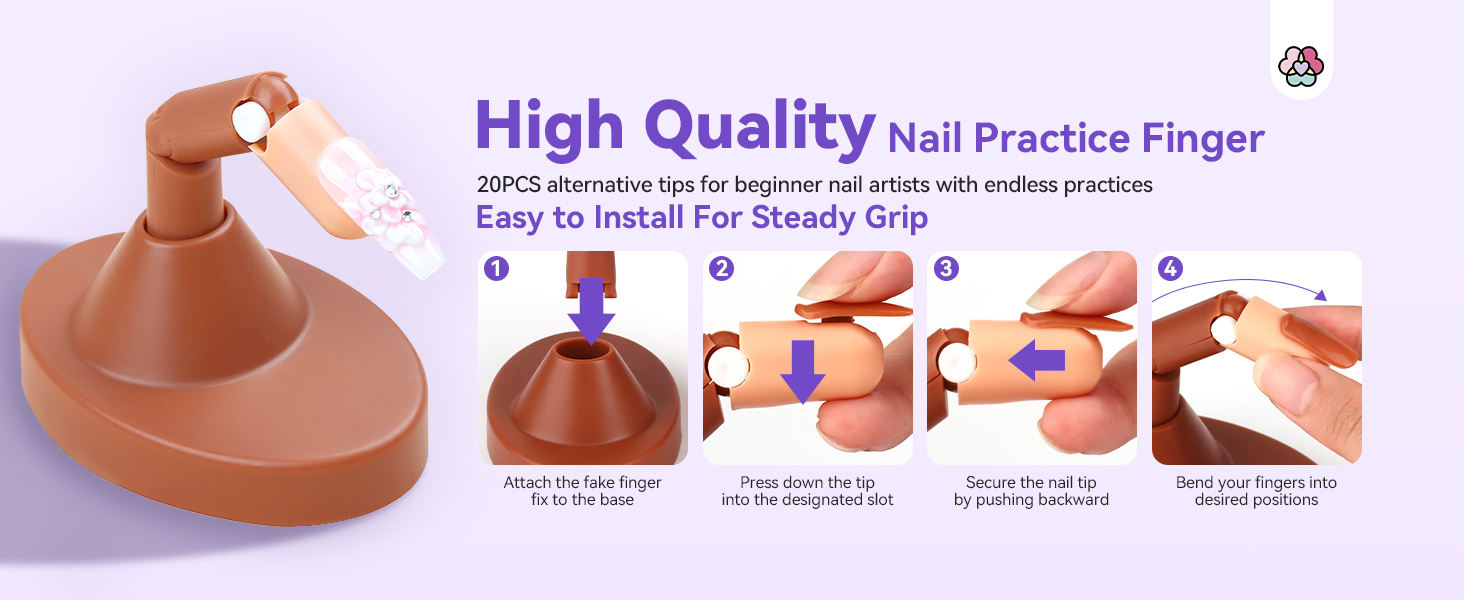 High Quality Nail Practice Finger

20PCS alternative tips for beginner nail artists with endless practices

Easy to Install For Steady Grip

1
Attach the fake finger fix to the base

2
Press down the tip into the designated slot

3
Secure the nail tip by pushing backward

4
Bend your fingers into desired positions