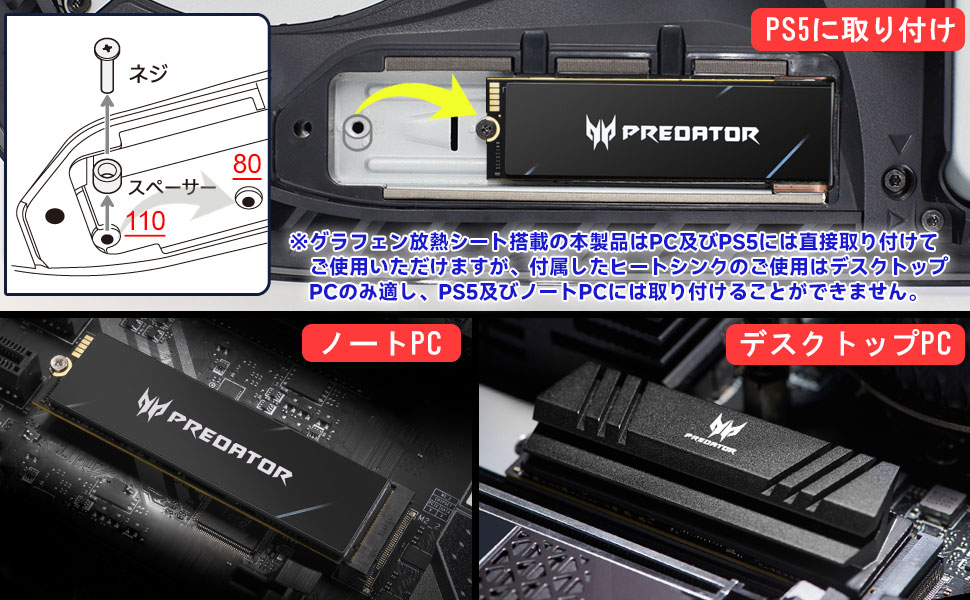 ネジ

スペーサー

80

110

PS5に取り付け

PREDATOR

※グラフェン放熱シート搭載の本製品はPC及びPS5には直接取り付けてご使用いただけますが、付属したヒートシンクのご使用はデスクトップPCのみ適し、PS5及びノートPCには取り付けることができません。

ノートPC

PREDATOR

デスクトップPC

PREDATOR