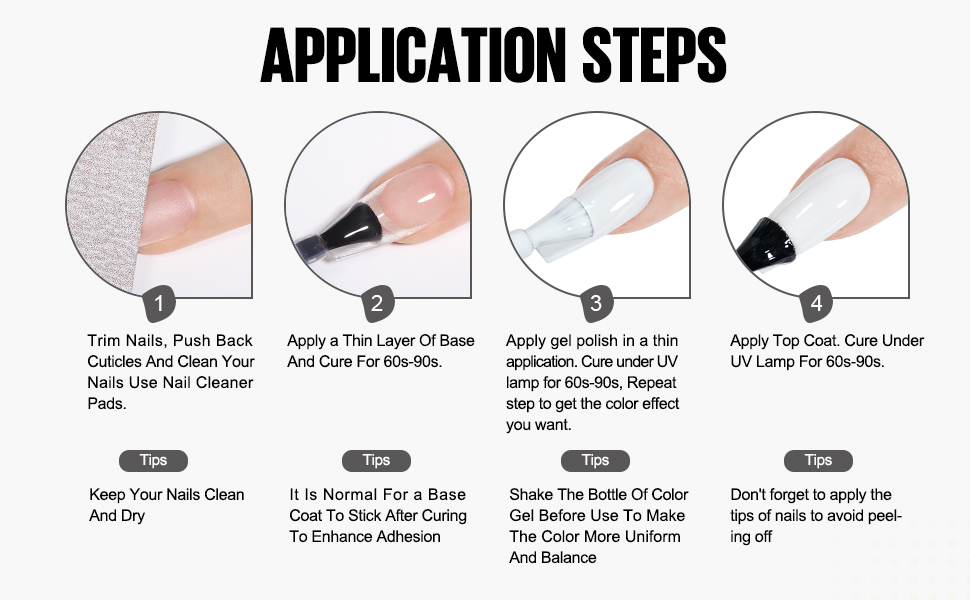 APPLICATION STEPS

1

Trim Nails, Push Back Cuticles And Clean Your Nails Use Nail Cleaner Pads.

Tips

Keep Your Nails Clean And Dry

2

Apply a Thin Layer Of Base And Cure For 60s-90s.

Tips

It Is Normal For a Base Coat To Stick After Curing To Enhance Adhesion

3

Apply gel polish in a thin application. Cure under UV lamp for 60s-90s, Repeat step to get the color effect you want.

Tips

Shake The Bottle Of Color Gel Before Use To Make The Color More Uniform And Balance

4

Apply Top Coat. Cure Under UV Lamp For 60s-90s.

Tips

Don't forget to apply the tips of nails to avoid peeling off