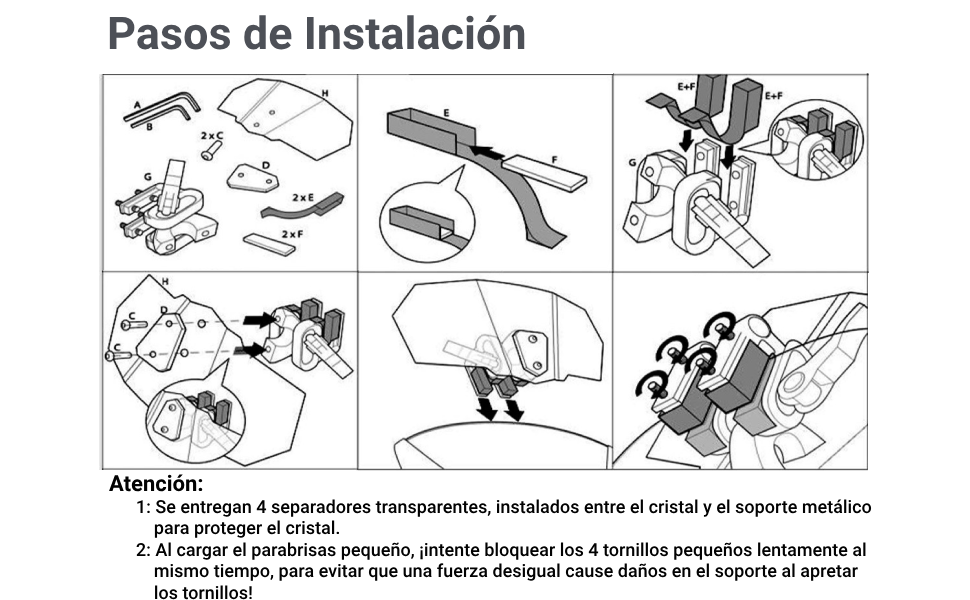 Pasos de Instalación

A
B
H
2 x C
G
D
2 x E
2 x F

E
F

E+F
E+F
G

H
C
D
C

Atención:

1: Se entregan 4 separadores transparentes, instalados entre el cristal y el soporte metálico para proteger el cristal.

2: Al cargar el parabrisas pequeño, ¡intente bloquear los 4 tornillos pequeños lentamente al mismo tiempo, para evitar que una fuerza desigual cause daños en el soporte al apretar los tornillos!