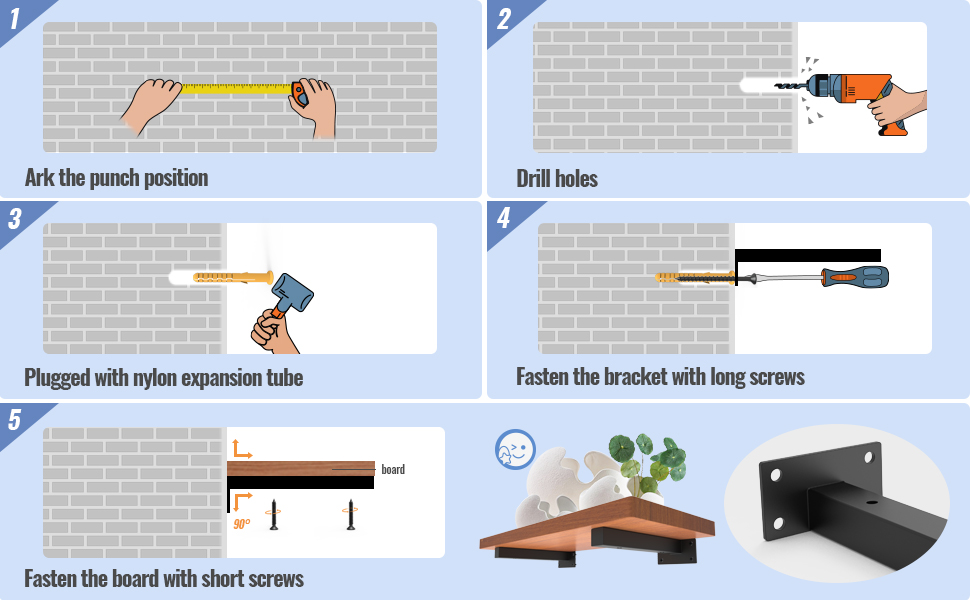 1

Ark the punch position

2

Drill holes

3

Plugged with nylon expansion tube

4

Fasten the bracket with long screws

5

board

90°

Fasten the board with short screws