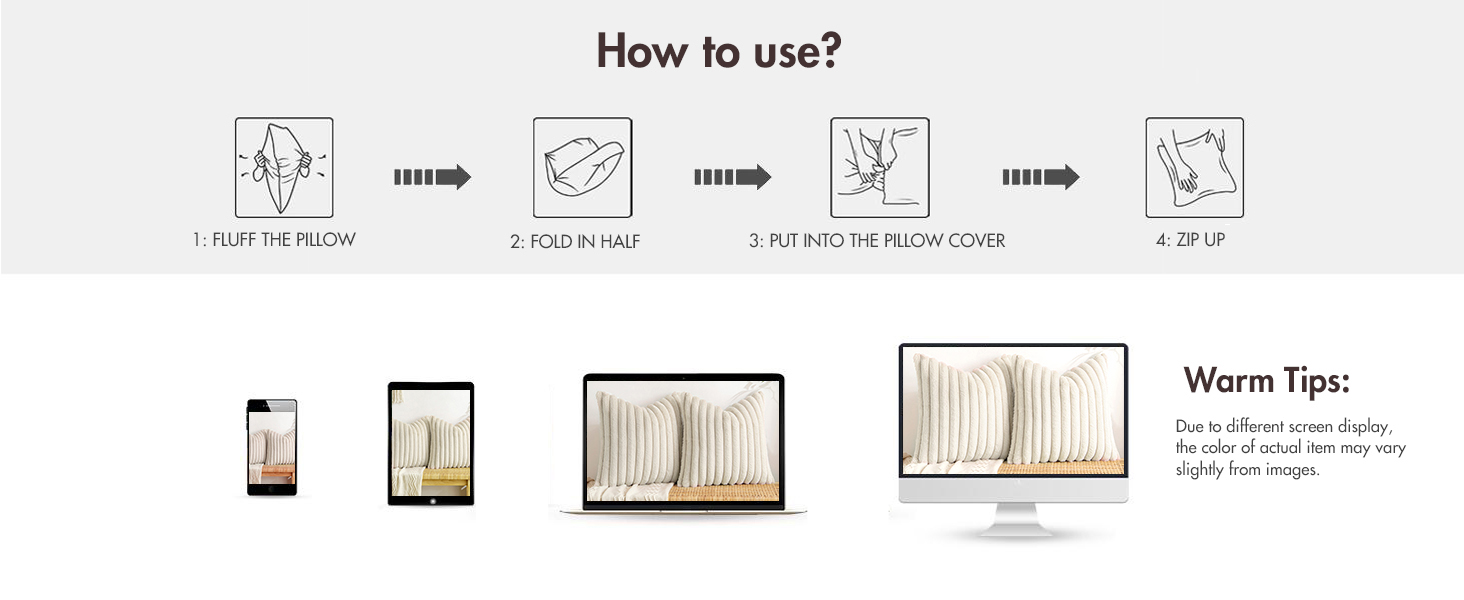 How to use?

1: FLUFF THE PILLOW

2: FOLD IN HALF

3: PUT INTO THE PILLOW COVER

4: ZIP UP

Warm Tips:

Due to different screen display, the color of actual item may vary slightly from images.