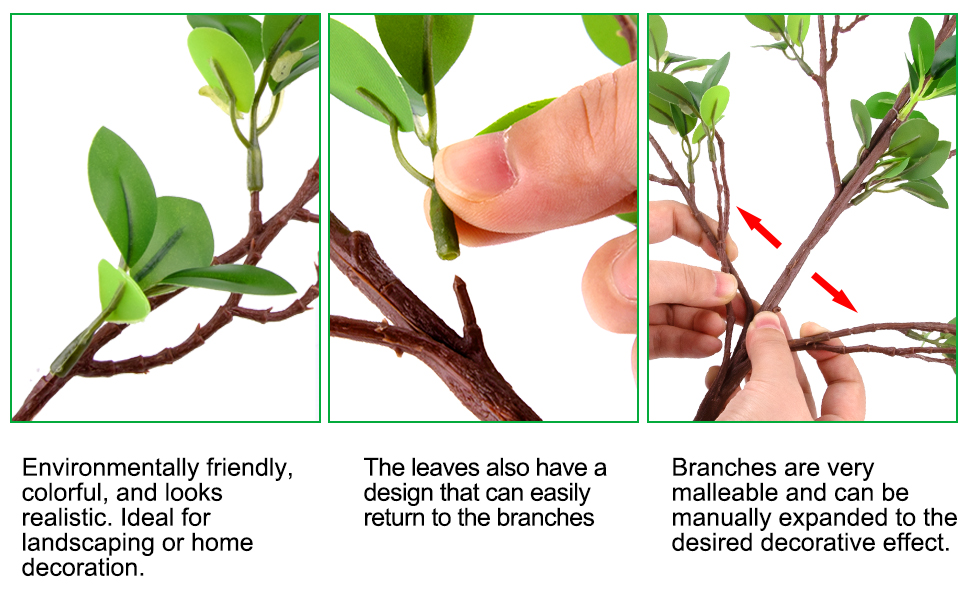 Environmentally friendly, colorful, and looks realistic. Ideal for landscaping or home decoration.

The leaves also have a design that can easily return to the branches

Branches are very malleable and can be manually expanded to the desired decorative effect.