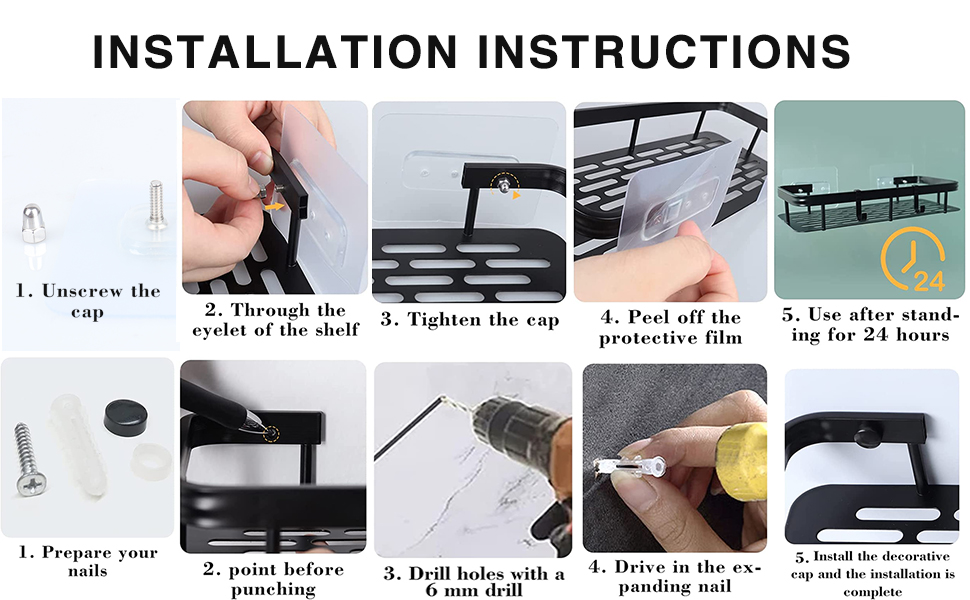 INSTALLATION INSTRUCTIONS

1. Unscrew the cap

2. Through the eyelet of the shelf

3. Tighten the cap

4. Peel off the protective film

24

5. Use after standing for 24 hours

1. Prepare your nails

2. point before punching

3. Drill holes with a 6 mm drill

4. Drive in the expanding nail

5. Install the decorative cap and the installation is complete