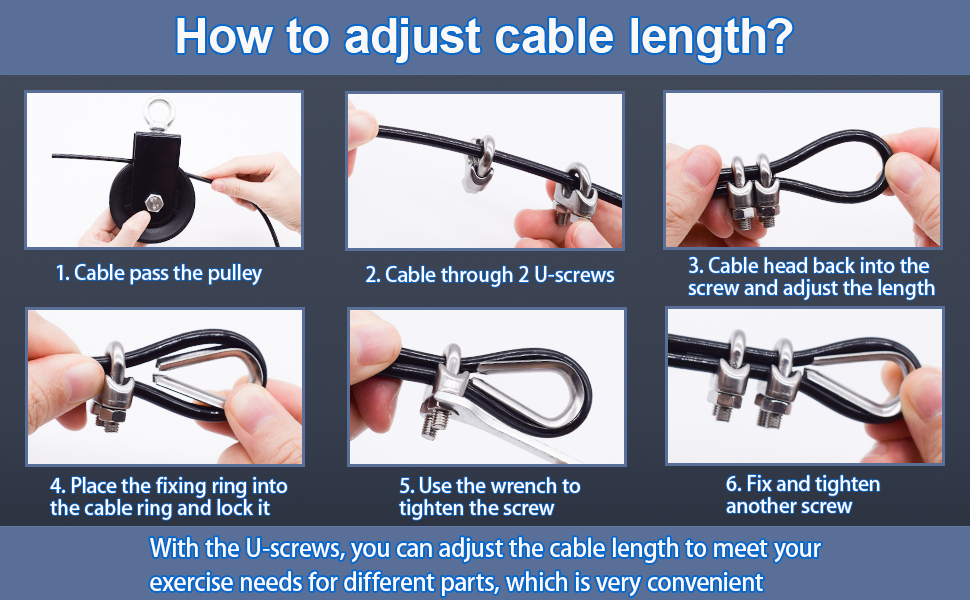 How to adjust cable length?

1. Cable pass the pulley

2. Cable through 2 U-screws

3. Cable head back into the screw and adjust the length

4. Place the fixing ring into the cable ring and lock it

5. Use the wrench to tighten the screw

6. Fix and tighten another screw

With the U-screws, you can adjust the cable length to meet your exercise needs for different parts, which is very convenient