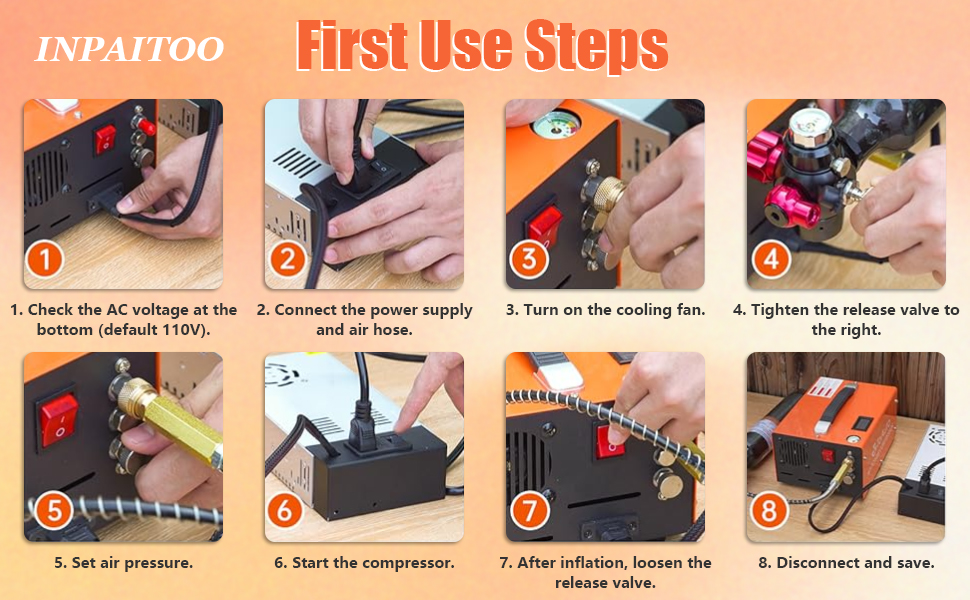 INPAITOO

First Use Steps

1

1. Check the AC voltage at the bottom (default 110V).

2

2. Connect the power supply and air hose.

3

3. Turn on the cooling fan.

4

4. Tighten the release valve to the right.

5

5. Set air pressure.

6

6. Start the compressor.

7

7. After inflation, loosen the release valve.

8

8. Disconnect and save.