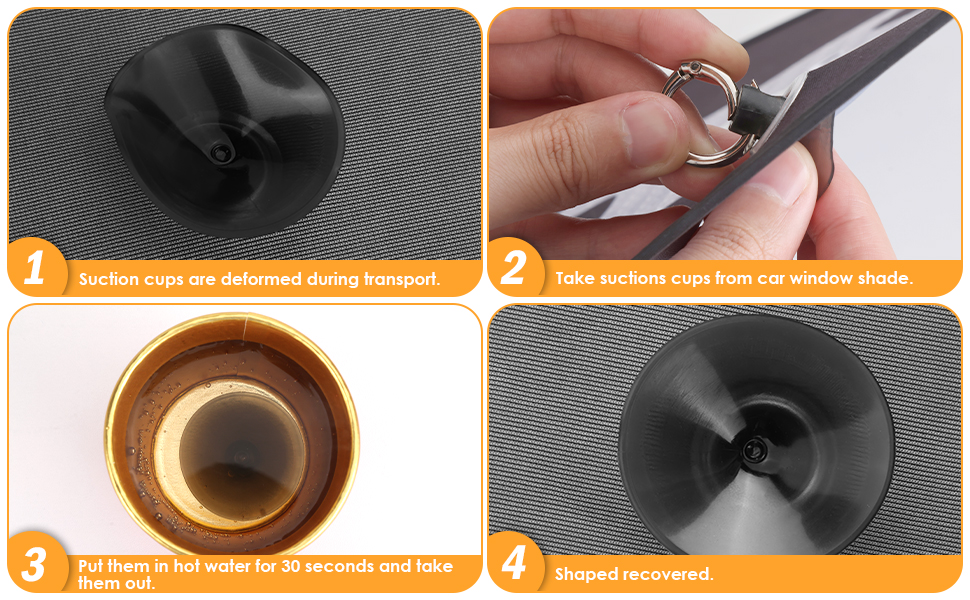 1
Suction cups are deformed during transport.

2
Take suctions cups from car window shade.

3
Put them in hot water for 30 seconds and take them out.

4
Shaped recovered.