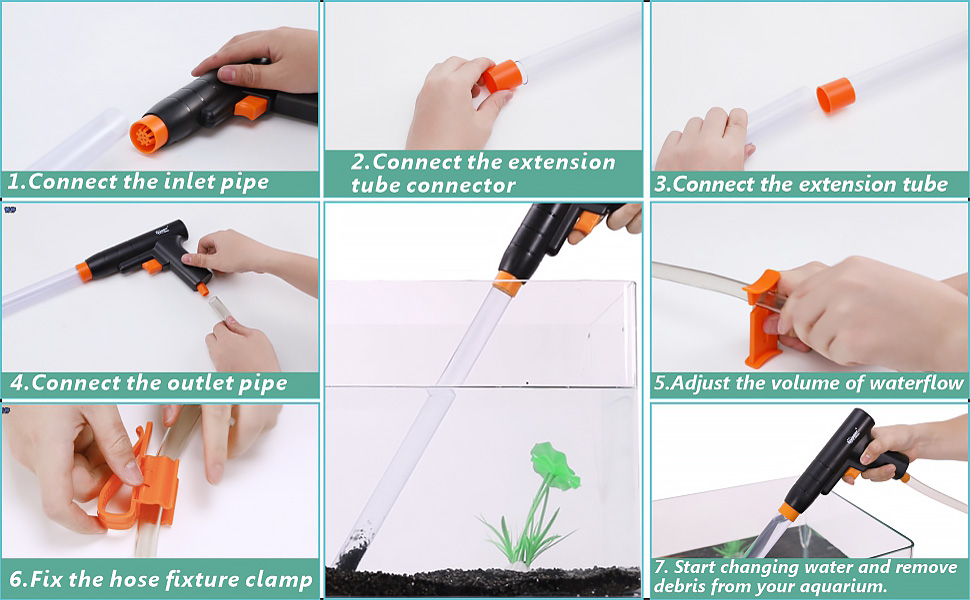 1.Connect the inlet pipe

2.Connect the extension tube connector

3.Connect the extension tube

4.Connect the outlet pipe

5.Adjust the volume of waterflow

6.Fix the hose fixture clamp

7. Start changing water and remove debris from your aquarium.