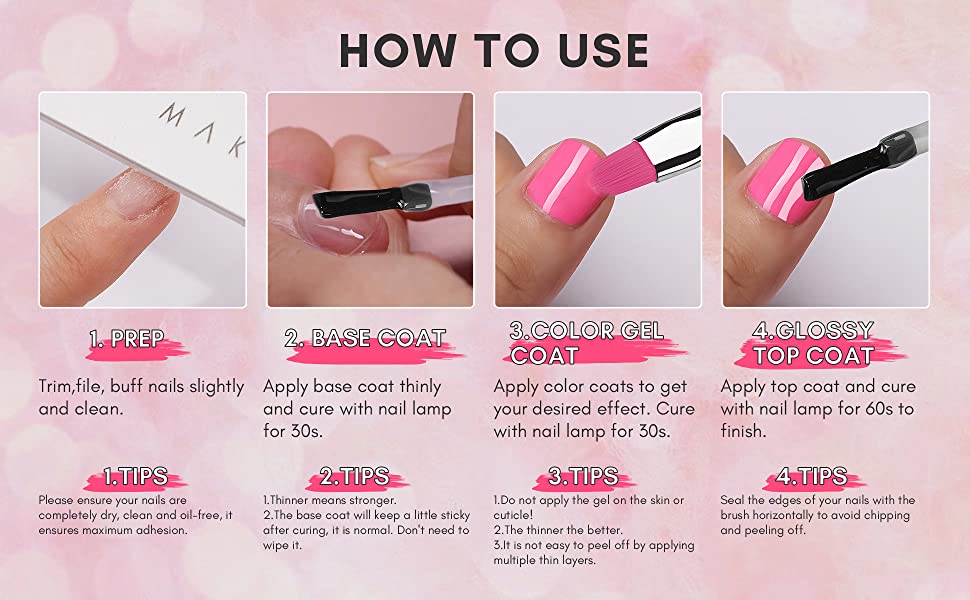 HOW TO USE

MAK

1. PREP

Trim,file, buff nails slightly and clean.

1.TIPS

Please ensure your nails are completely dry, clean and oil-free, it ensures maximum adhesion.

2. BASE COAT

Apply base coat thinly and cure with nail lamp for 30s.

2.TIPS

1.Thinner means stronger.
2.The base coat will keep a little sticky after curing, it is normal. Don't need to wipe it.

3.COLOR GEL COAT

Apply color coats to get your desired effect. Cure with nail lamp for 30s.

3.TIPS

1.Do not apply the gel on the skin or cuticle!
2.The thinner the better.
3.It is not easy to peel off by applying multiple thin layers.

4.GLOSSY TOP COAT

Apply top coat and cure with nail lamp for 60s to finish.

4.TIPS

Seal the edges of your nails with the brush horizontally to avoid chipping and peeling off.