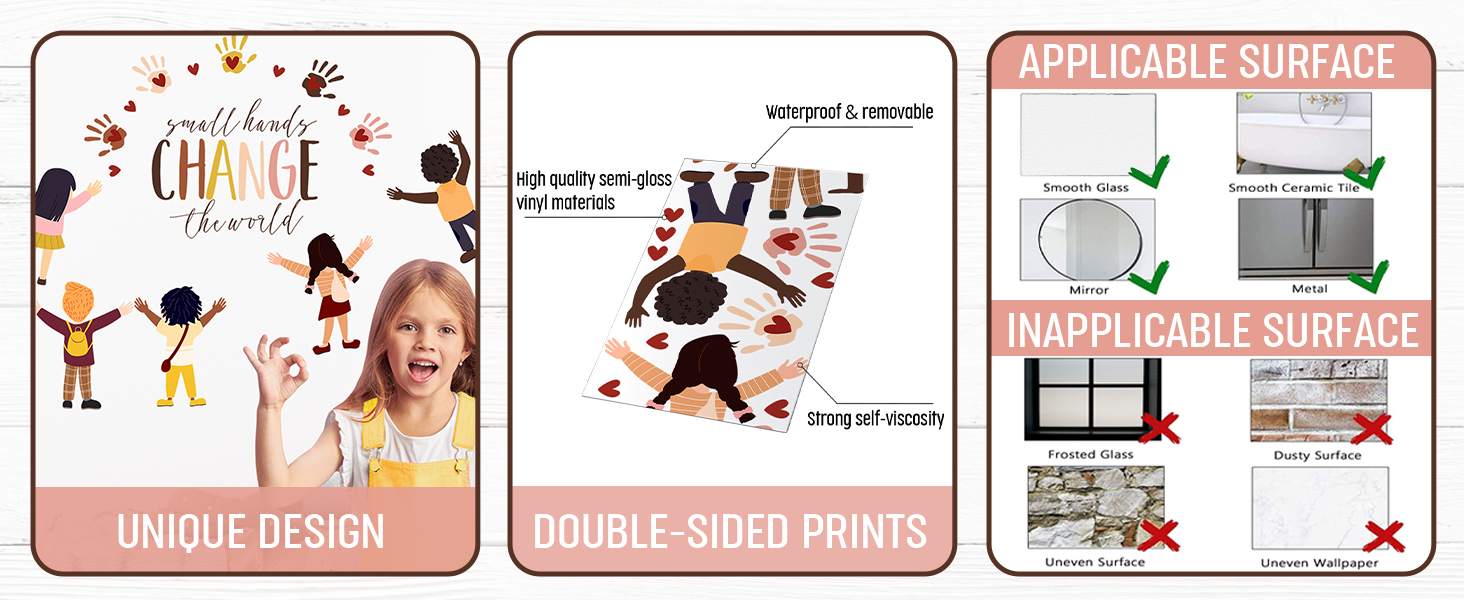 small hands
CHANGE
the world

UNIQUE DESIGN

Waterproof & removable

High quality semi-gloss vinyl materials

Strong self-viscosity

DOUBLE-SIDED PRINTS

APPLICABLE SURFACE

Smooth Glass

Smooth Ceramic Tile

Mirror

Metal

INAPPLICABLE SURFACE

Frosted Glass

Dusty Surface

Uneven Surface

Uneven Wallpaper