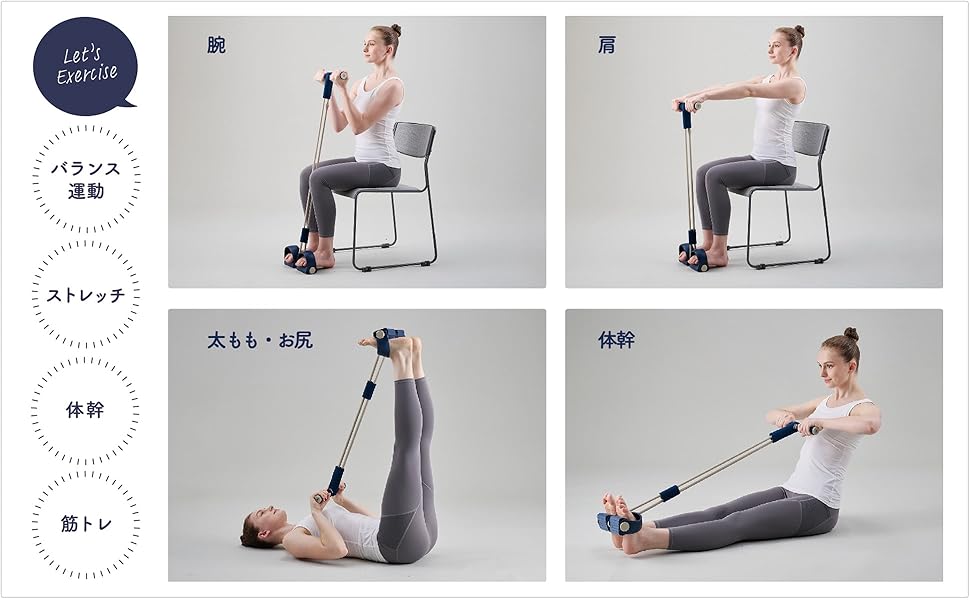 Let's Exercise

バランス運動

ストレッチ

体幹

筋トレ

腕

肩

太もも・お尻

体幹