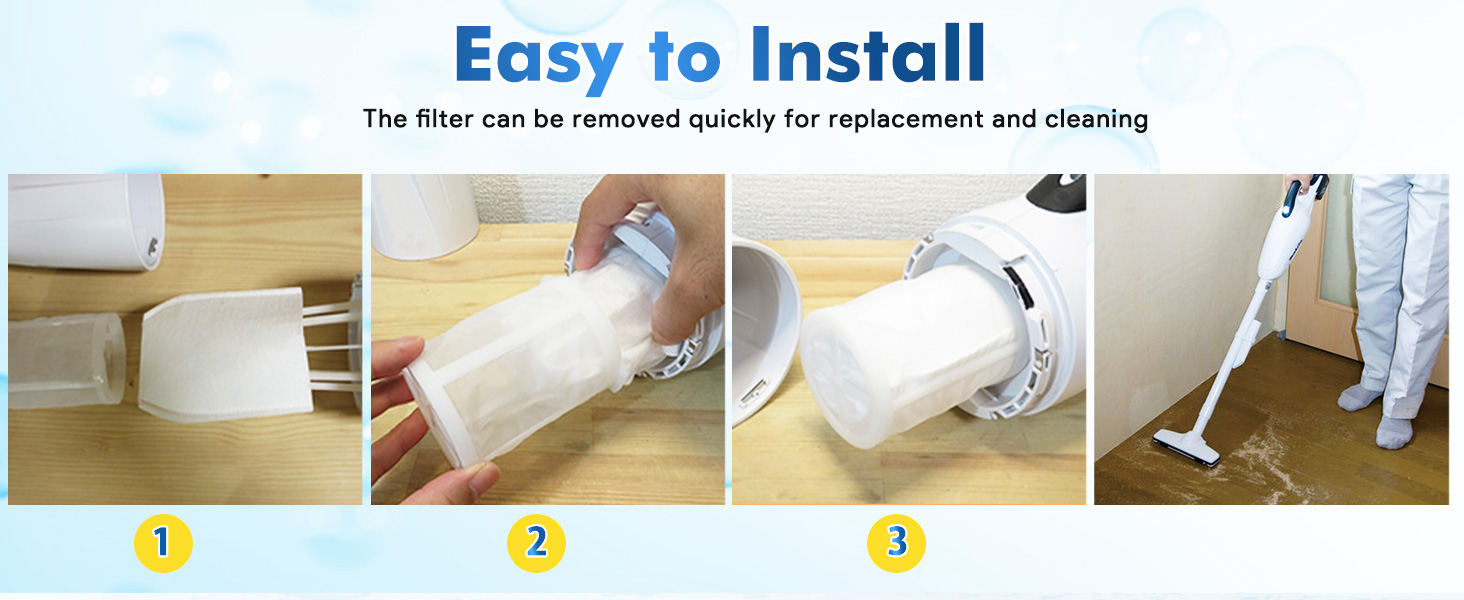 Easy to Install

The filter can be removed quickly for replacement and cleaning

1

2

3