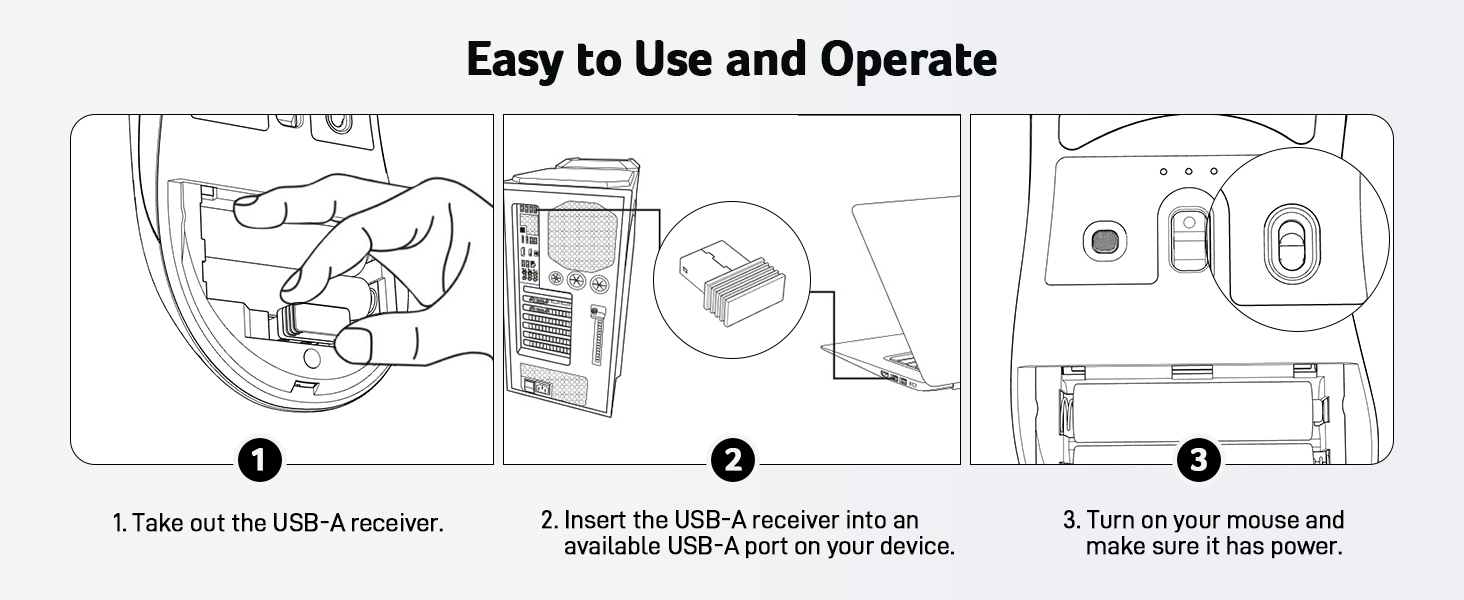 Easy to Use and Operate

1

2

3

1. Take out the USB-A receiver.

2. Insert the USB-A receiver into an available USB-A port on your device.

3. Turn on your mouse and make sure it has power.