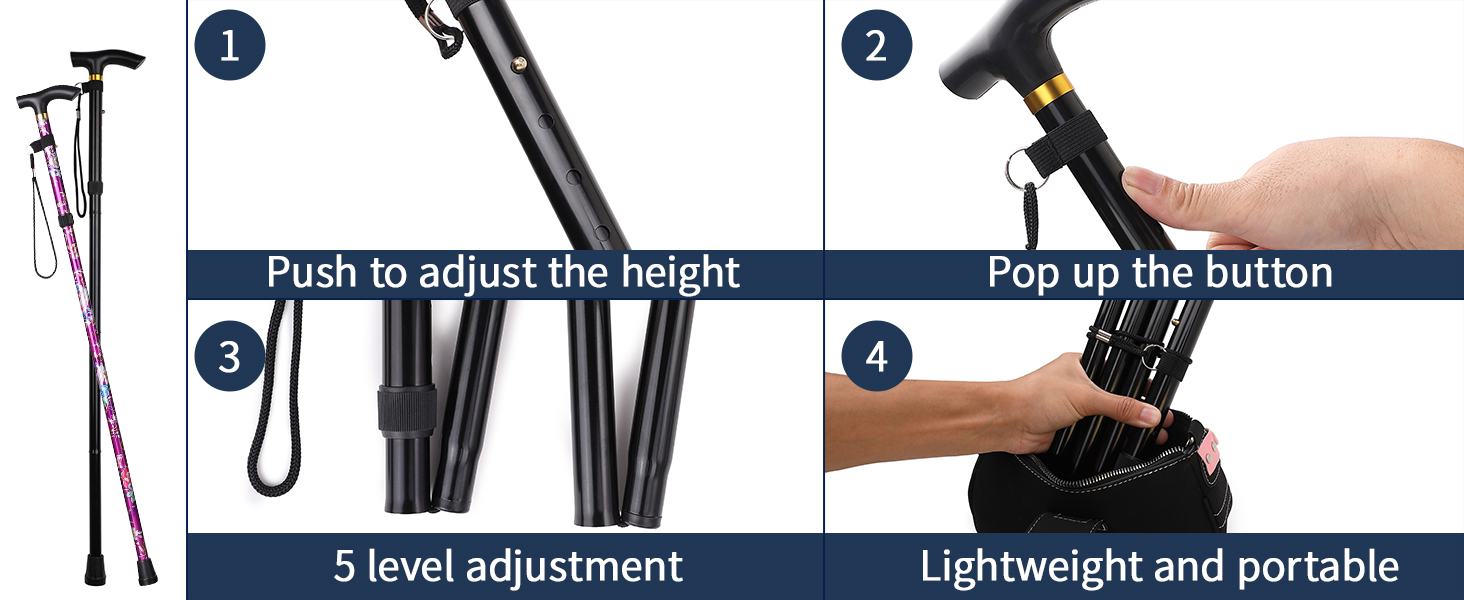 1

Push to adjust the height

2

Pop up the button

3

5 level adjustment

4

Lightweight and portable