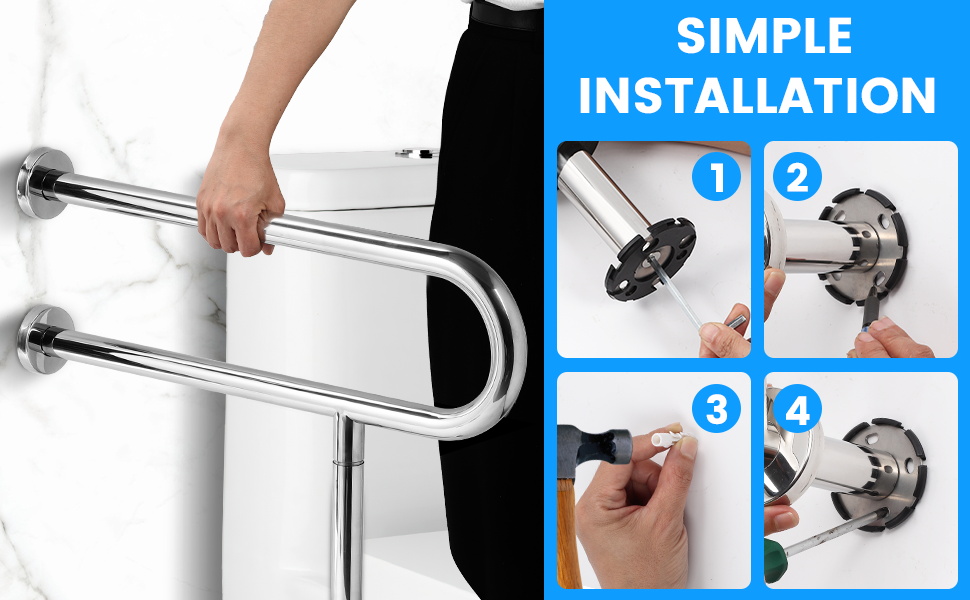 SIMPLE INSTALLATION

1

2

3

4