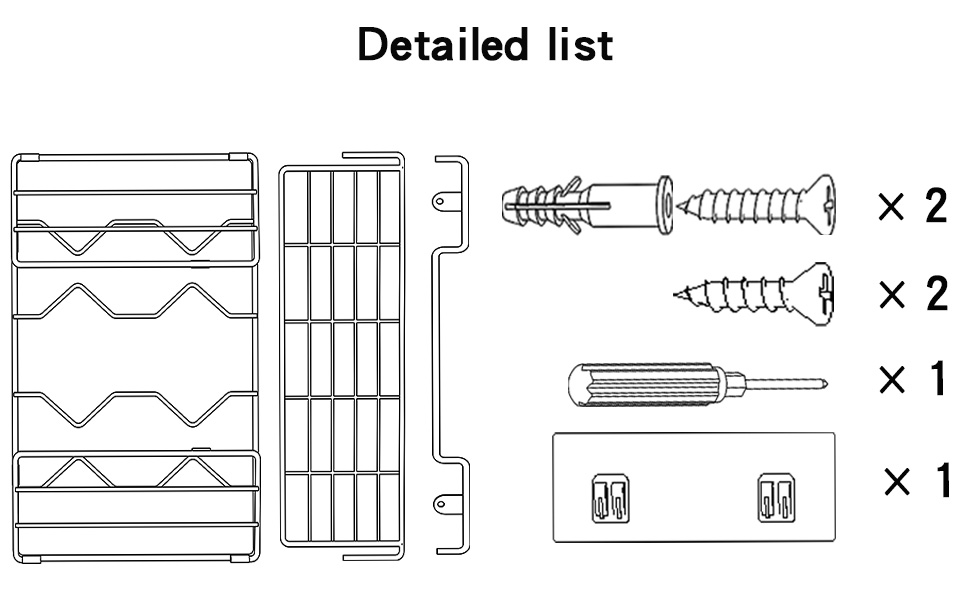 Detailed list

× 2

× 2

× 1

× 1