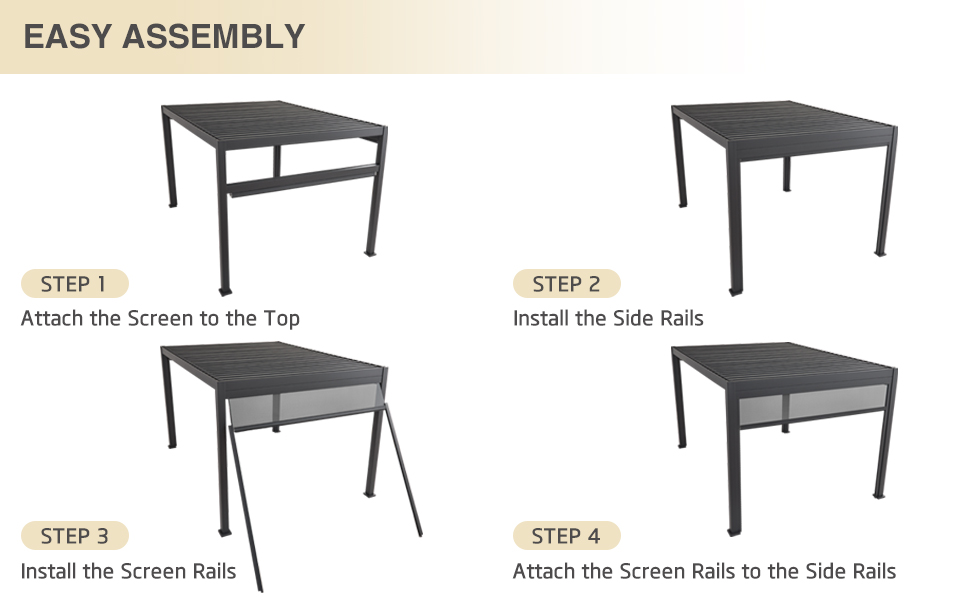 EASY ASSEMBLY

STEP 1
Attach the Screen to the Top

STEP 2
Install the Side Rails

STEP 3
Install the Screen Rails

STEP 4
Attach the Screen Rails to the Side Rails