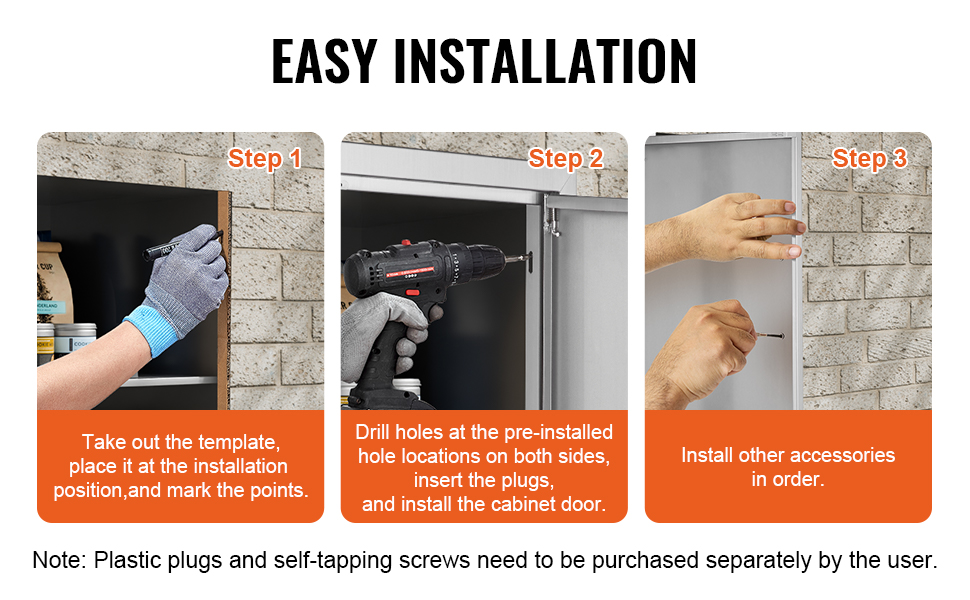 EASY INSTALLATION

Step 1

Take out the template, place it at the installation position,and mark the points.

Step 2

Drill holes at the pre-installed hole locations on both sides, insert the plugs, and install the cabinet door.

Step 3

Install other accessories in order.

Note: Plastic plugs and self-tapping screws need to be purchased separately by the user.