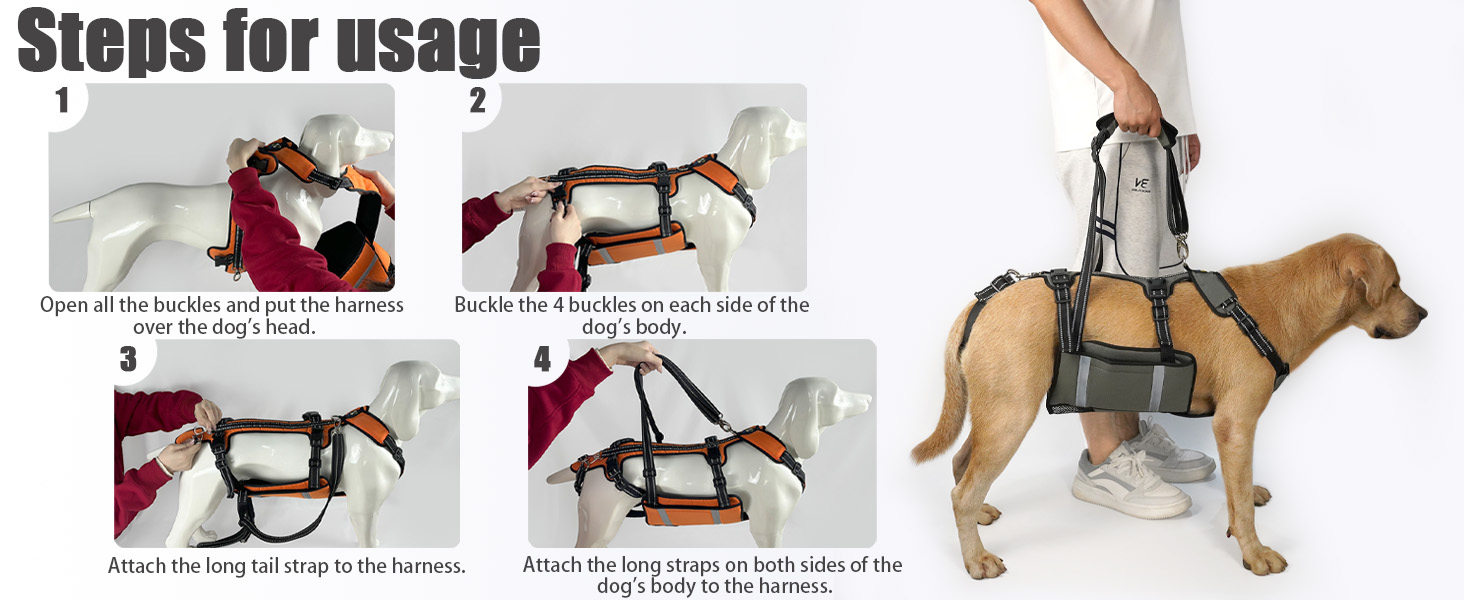 Steps for usage

1

Open all the buckles and put the harness over the dog's head.

2

Buckle the 4 buckles on each side of the dog's body.

3

Attach the long tail strap to the harness.

4

Attach the long straps on both sides of the dog's body to the harness.

VE