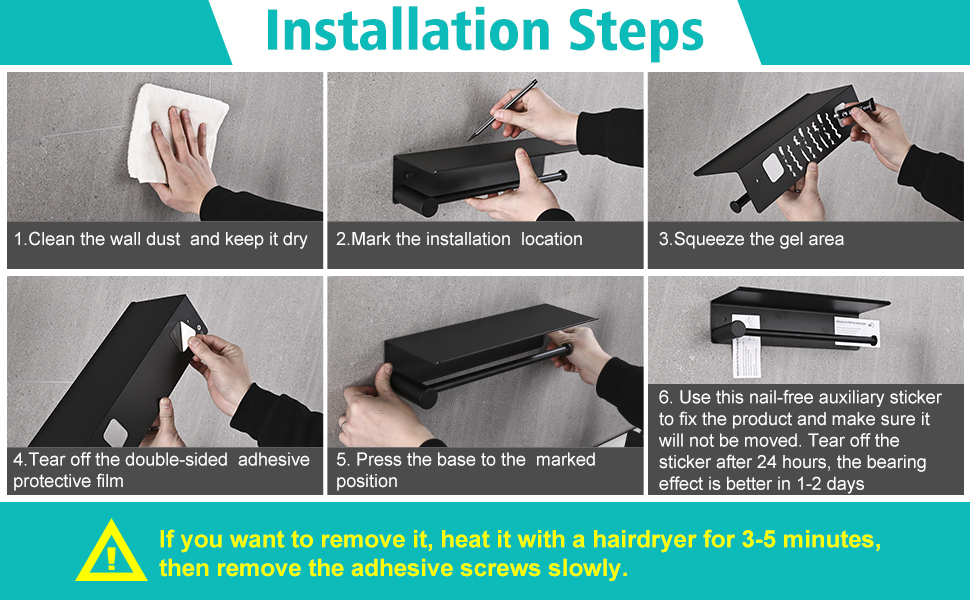 Installation Steps

1.Clean the wall dust and keep it dry

2.Mark the installation location

3.Squeeze the gel area

4.Tear off the double-sided adhesive protective film

5. Press the base to the marked position

6. Use this nail-free auxiliary sticker to fix the product and make sure it will not be moved. Tear off the sticker after 24 hours, the bearing effect is better in 1-2 days

!

If you want to remove it, heat it with a hairdryer for 3-5 minutes, then remove the adhesive screws slowly.