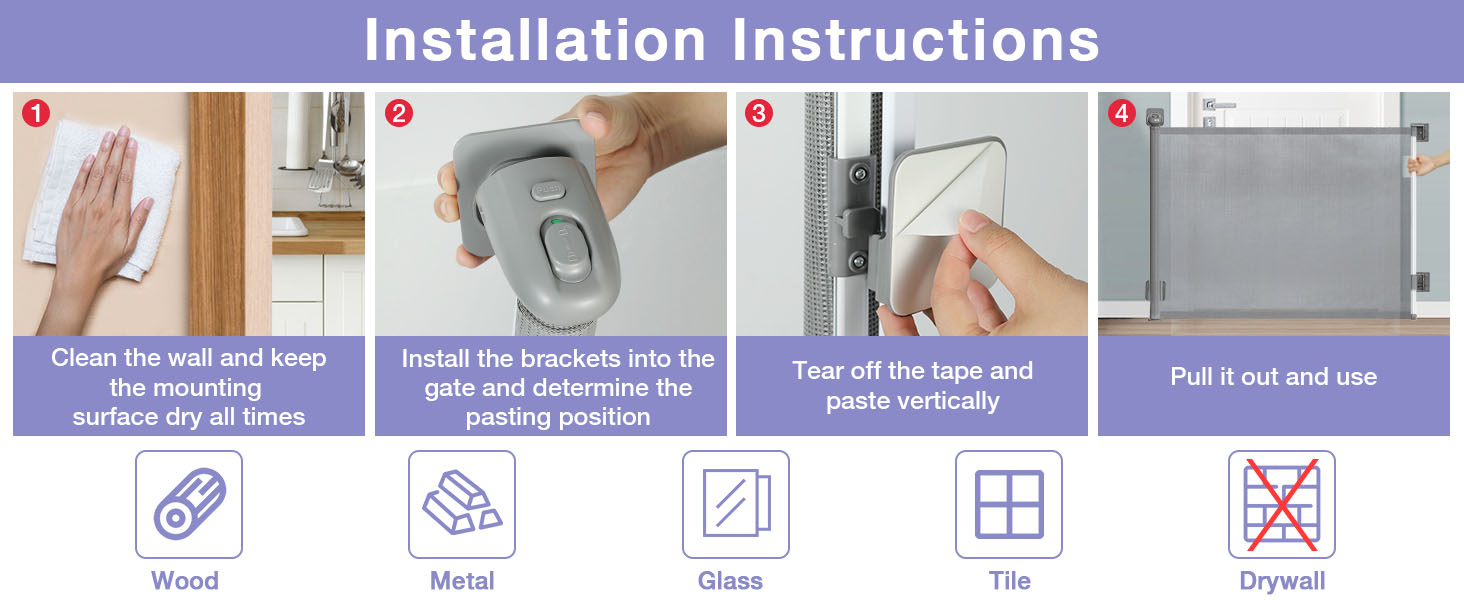 Installation Instructions

1
Clean the wall and keep the mounting surface dry all times

2
PUSH
Install the brackets into the gate and determine the pasting position

3
Tear off the tape and paste vertically

4
Pull it out and use

Wood

Metal

Glass

Tile

Drywall