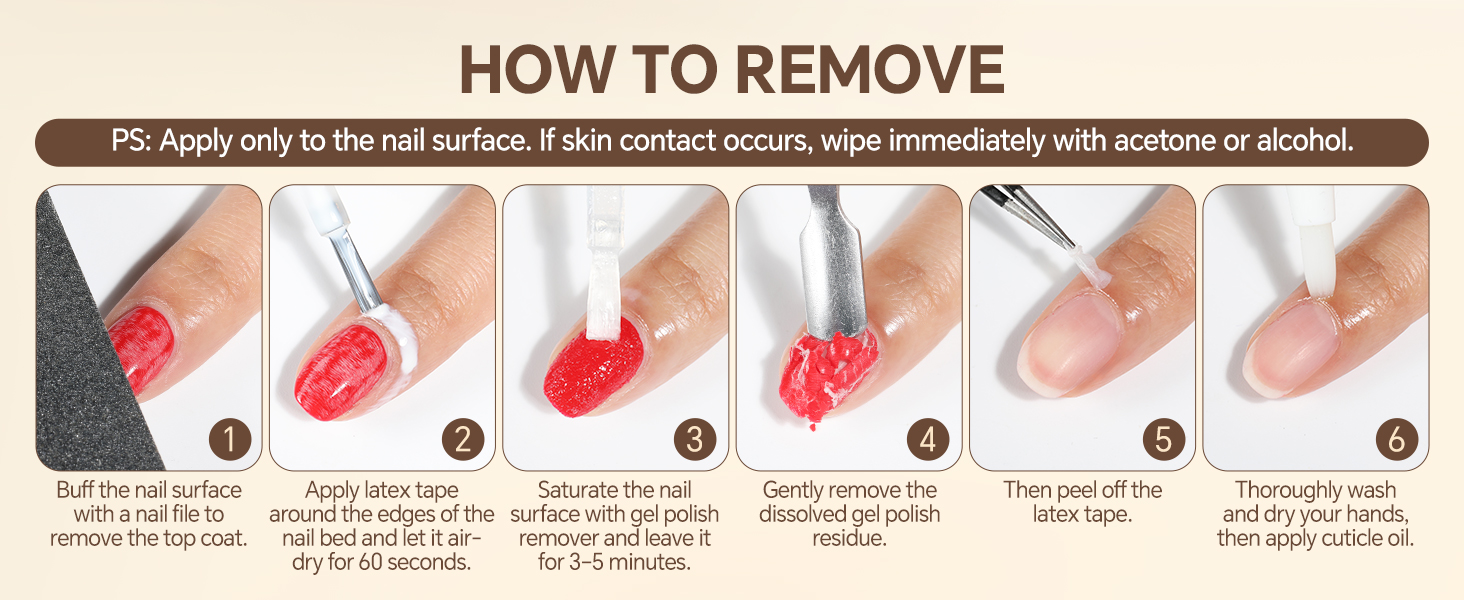 HOW TO REMOVE

PS: Apply only to the nail surface. If skin contact occurs, wipe immediately with acetone or alcohol.

1
Buff the nail surface with a nail file to remove the top coat.

2
Apply latex tape around the edges of the nail bed and let it air-dry for 60 seconds.

3
Saturate the nail surface with gel polish remover and leave it for 3-5 minutes.

4
Gently remove the dissolved gel polish residue.

5
Then peel off the latex tape.

6
Thoroughly wash and dry your hands, then apply cuticle oil.