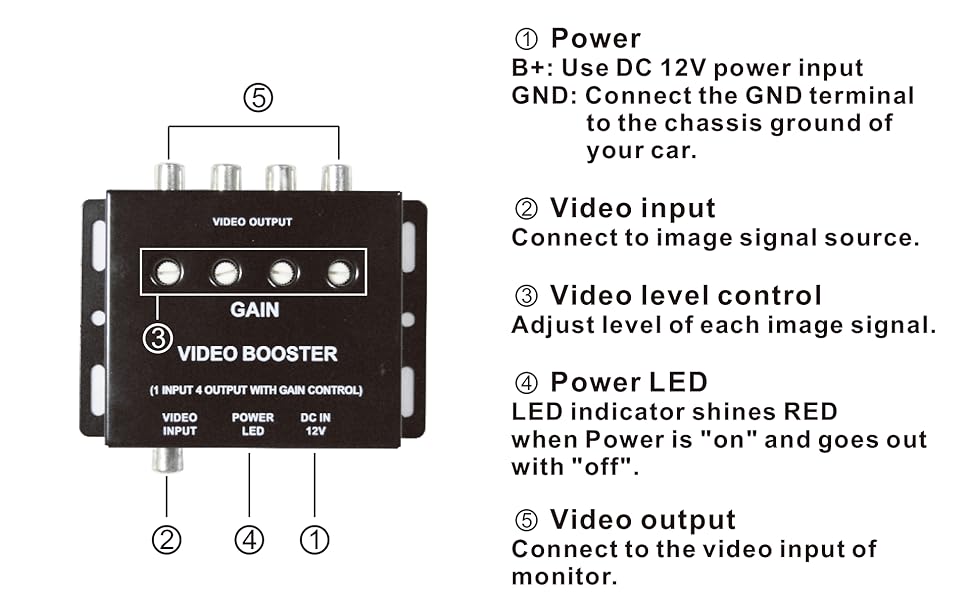 ⑤

VIDEO OUTPUT

GAIN

③

VIDEO BOOSTER

(1 INPUT 4 OUTPUT WITH GAIN CONTROL)

VIDEO INPUT

POWER LED

DC IN 12V

②

④

①

① Power
B+: Use DC 12V power input
GND: Connect the GND terminal to the chassis ground of your car.

② Video input
Connect to image signal source.

③ Video level control
Adjust level of each image signal.

④ Power LED
LED indicator shines RED when Power is "on" and goes out with "off".

⑤ Video output
Connect to the video input of monitor.