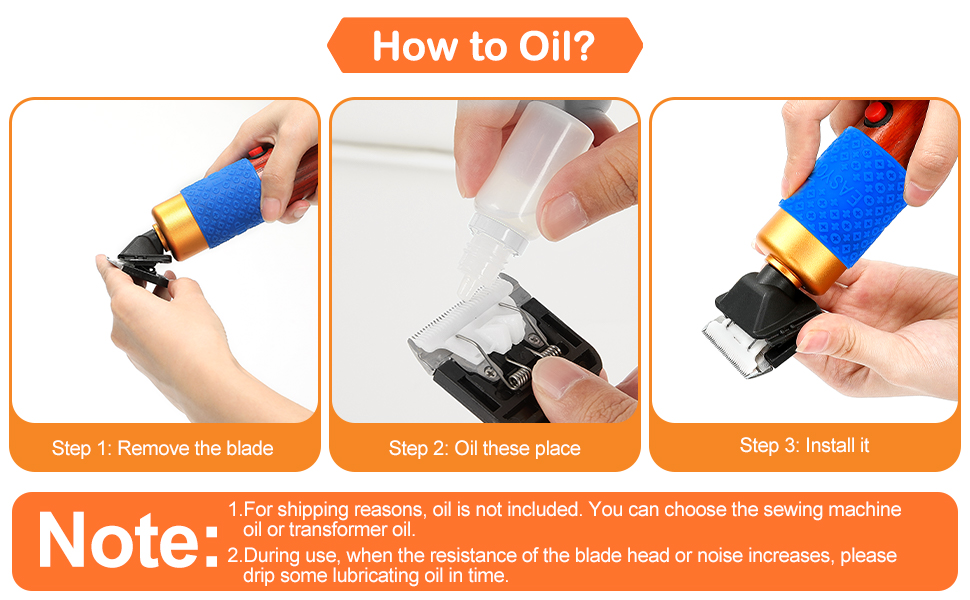 How to Oil?

Step 1: Remove the blade

Step 2: Oil these place

Step 3: Install it

Note:
1.For shipping reasons, oil is not included. You can choose the sewing machine oil or transformer oil.
2.During use, when the resistance of the blade head or noise increases, please drip some lubricating oil in time.