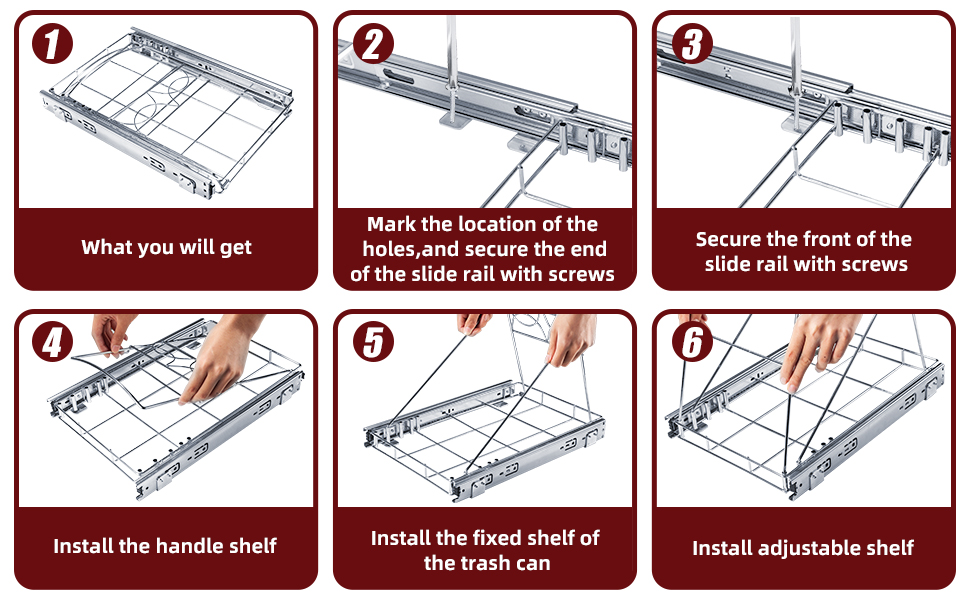 1

What you will get

2

Mark the location of the holes,and secure the end of the slide rail with screws

3

Secure the front of the slide rail with screws

4

Install the handle shelf

5

Install the fixed shelf of the trash can

6

Install adjustable shelf