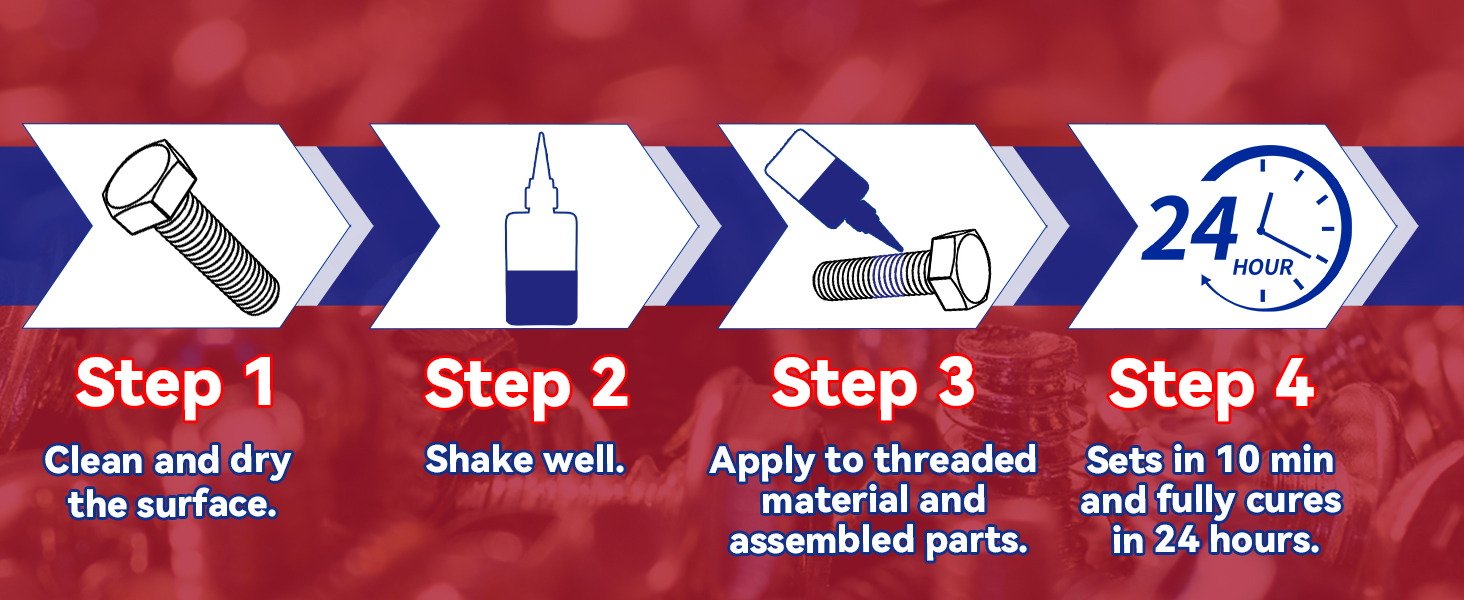 24
HOUR

Step 1
Clean and dry the surface.

Step 2
Shake well.

Step 3
Apply to threaded material and assembled parts.

Step 4
Sets in 10 min and fully cures in 24 hours.