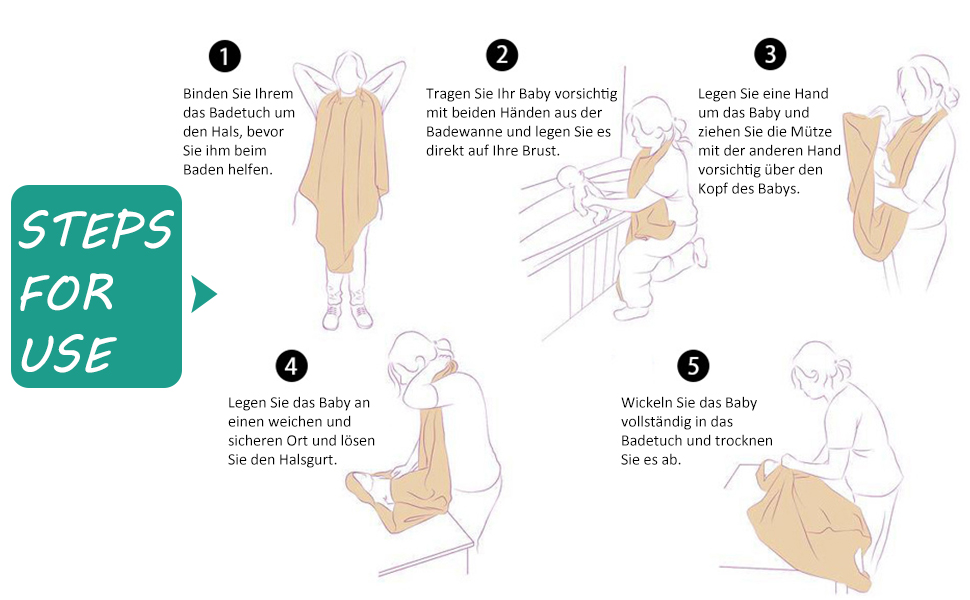 STEPS FOR USE

1
Binden Sie Ihrem das Badetuch um den Hals, bevor Sie ihm beim Baden helfen.

2
Tragen Sie Ihr Baby vorsichtig mit beiden Händen aus der Badewanne und legen Sie es direkt auf Ihre Brust.

3
Legen Sie eine Hand um das Baby und ziehen Sie die Mütze mit der anderen Hand vorsichtig über den Kopf des Babys.

4
Legen Sie das Baby an einen weichen und sicheren Ort und lösen Sie den Halsgurt.

5
Wickeln Sie das Baby vollständig in das Badetuch und trocknen Sie es ab.