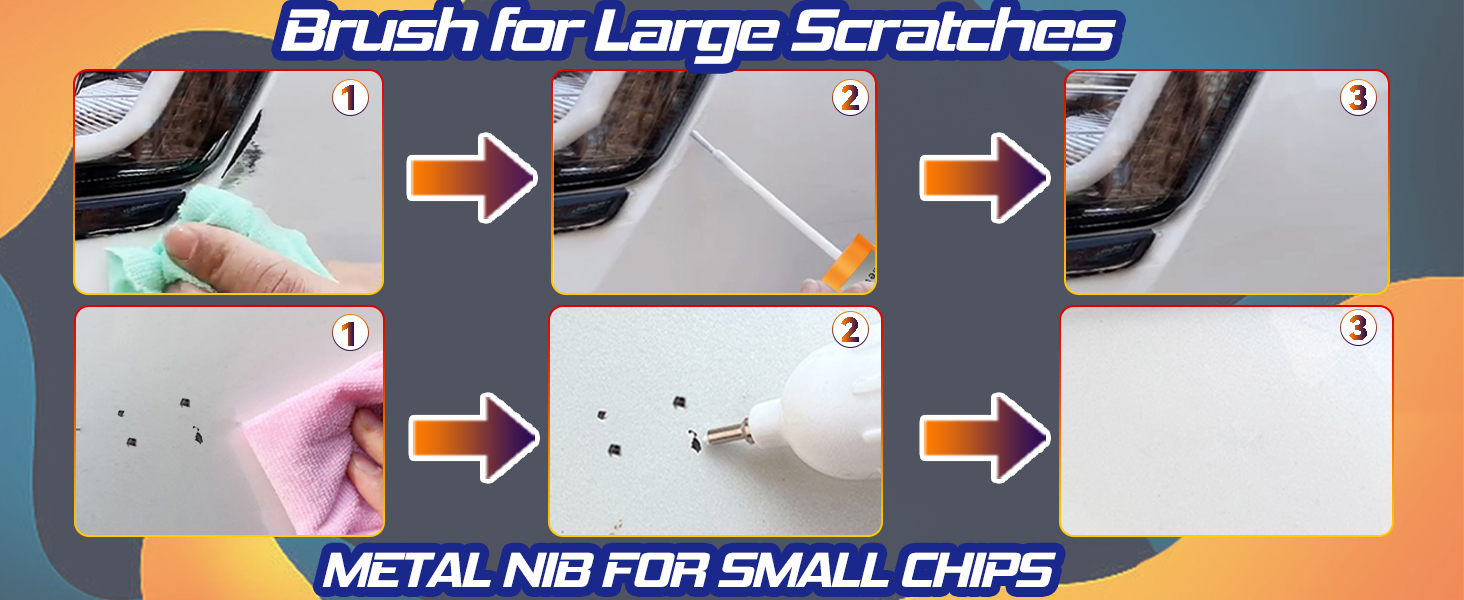 Brush for Large Scratches

1

2

3

1

2

3

METAL NIB FOR SMALL CHIPS