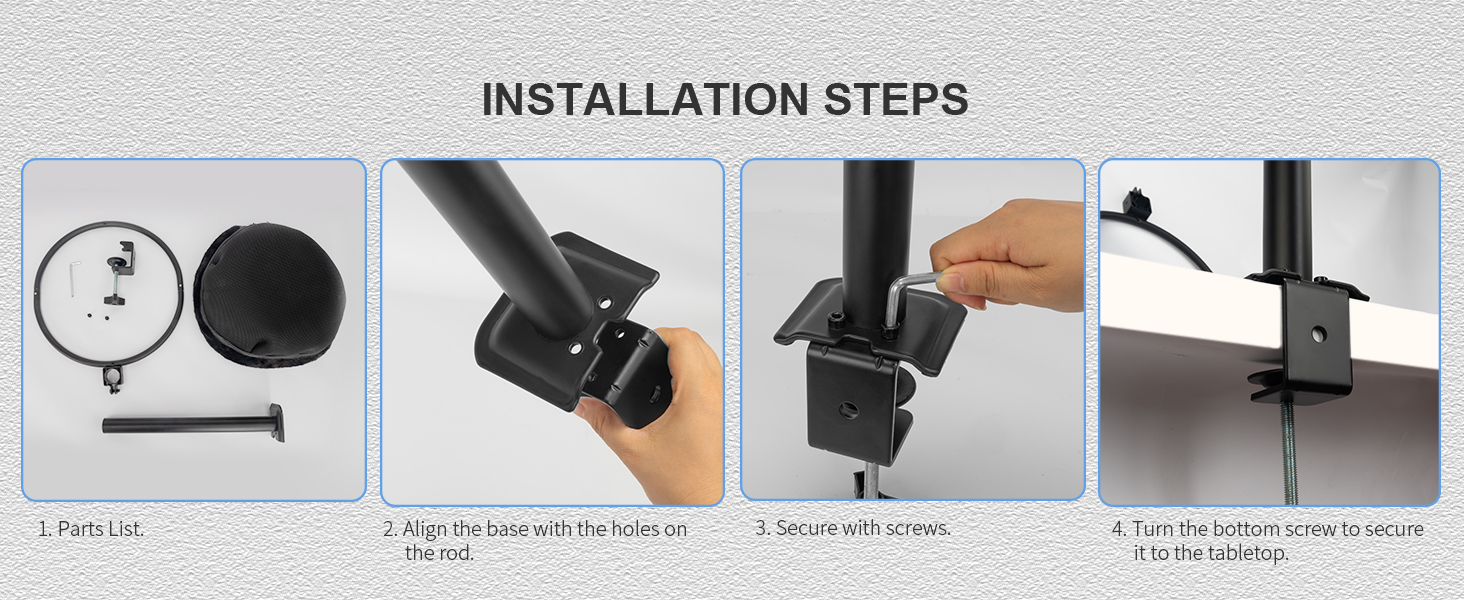 INSTALLATION STEPS

1. Parts List.

2. Align the base with the holes on the rod.

3. Secure with screws.

4. Turn the bottom screw to secure it to the tabletop.