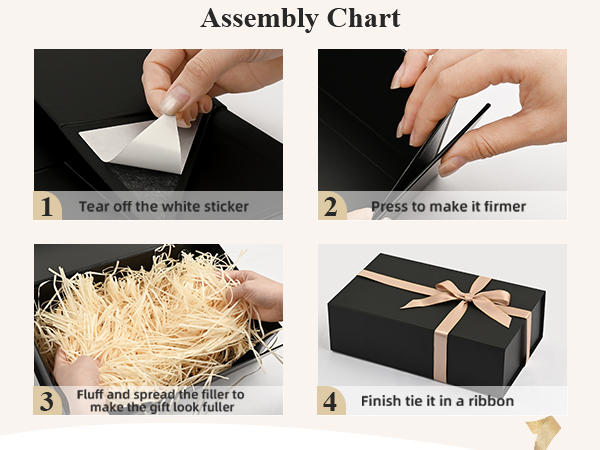 Assembly Chart

1 Tear off the white sticker

2 Press to make it firmer

3 Fluff and spread the filler to make the gift look fuller

4 Finish tie it in a ribbon