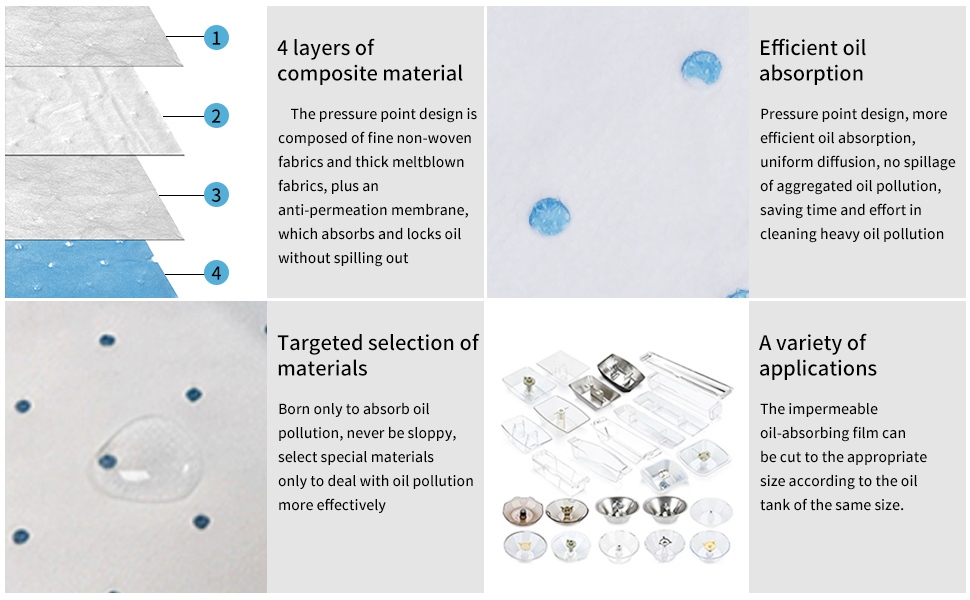 1
2
3
4

4 layers of composite material

The pressure point design is composed of fine non-woven fabrics and thick meltblown fabrics, plus an anti-permeation membrane, which absorbs and locks oil without spilling out

Efficient oil absorption

Pressure point design, more efficient oil absorption, uniform diffusion, no spillage of aggregated oil pollution, saving time and effort in cleaning heavy oil pollution

Targeted selection of materials

Born only to absorb oil pollution, never be sloppy, select special materials only to deal with oil pollution more effectively

A variety of applications

The impermeable oil-absorbing film can be cut to the appropriate size according to the oil tank of the same size.