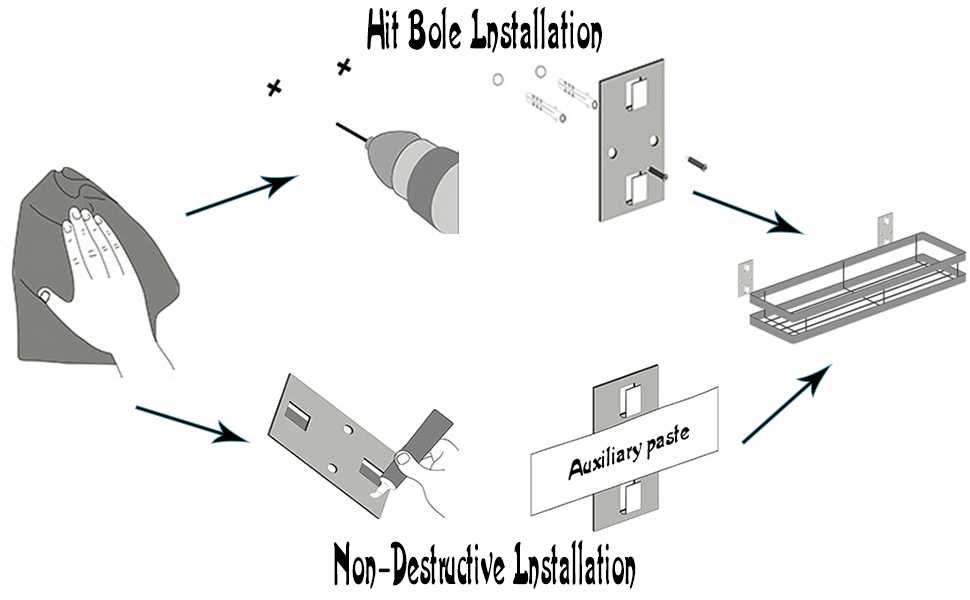 Hit Bole Lnstallation

Auxiliary paste

Non-Destructive Lnstallation