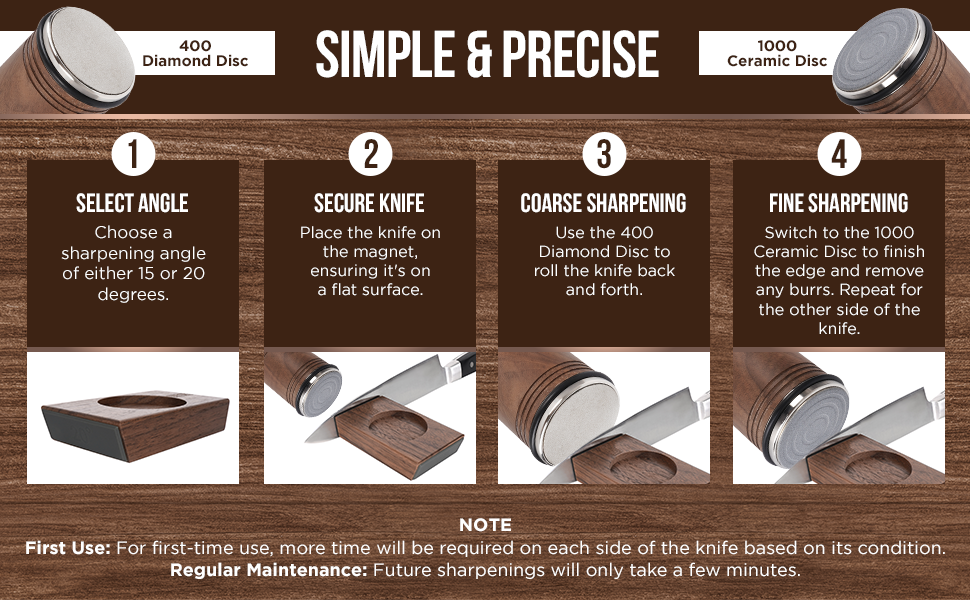 400
Diamond Disc

SIMPLE & PRECISE

1000
Ceramic Disc

1
SELECT ANGLE
Choose a sharpening angle of either 15 or 20 degrees.

2
SECURE KNIFE
Place the knife on the magnet, ensuring it's on a flat surface.

3
COARSE SHARPENING
Use the 400 Diamond Disc to roll the knife back and forth.

4
FINE SHARPENING
Switch to the 1000 Ceramic Disc to finish the edge and remove any burrs. Repeat for the other side of the knife.

NOTE
First Use: For first-time use, more time will be required on each side of the knife based on its condition.
Regular Maintenance: Future sharpenings will only take a few minutes.