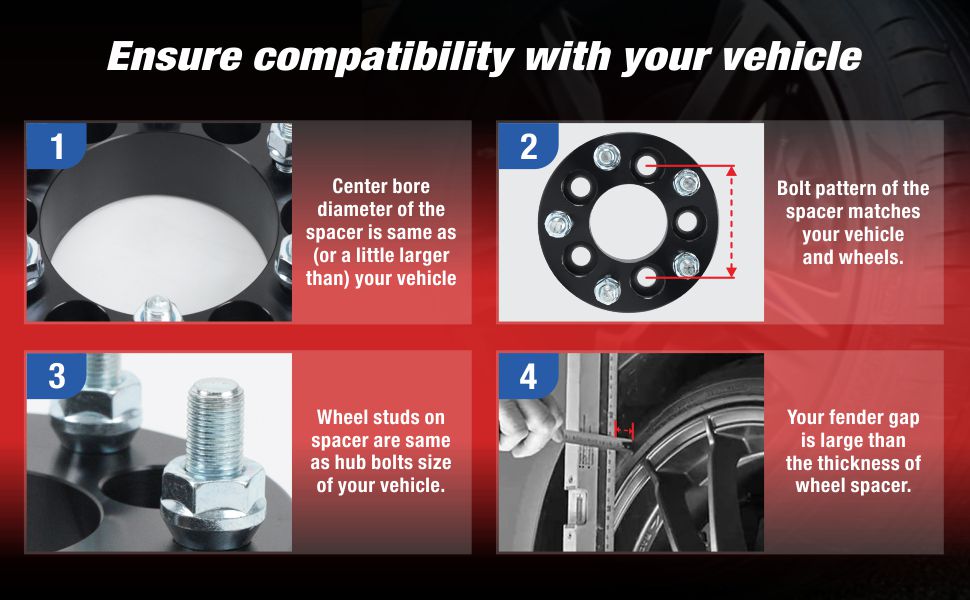 Ensure compatibility with your vehicle

1

Center bore diameter of the spacer is same as (or a little larger than) your vehicle

2

Bolt pattern of the spacer matches your vehicle and wheels.

3

Wheel studs on spacer are same as hub bolts size of your vehicle.

4

Your fender gap is large than the thickness of wheel spacer.