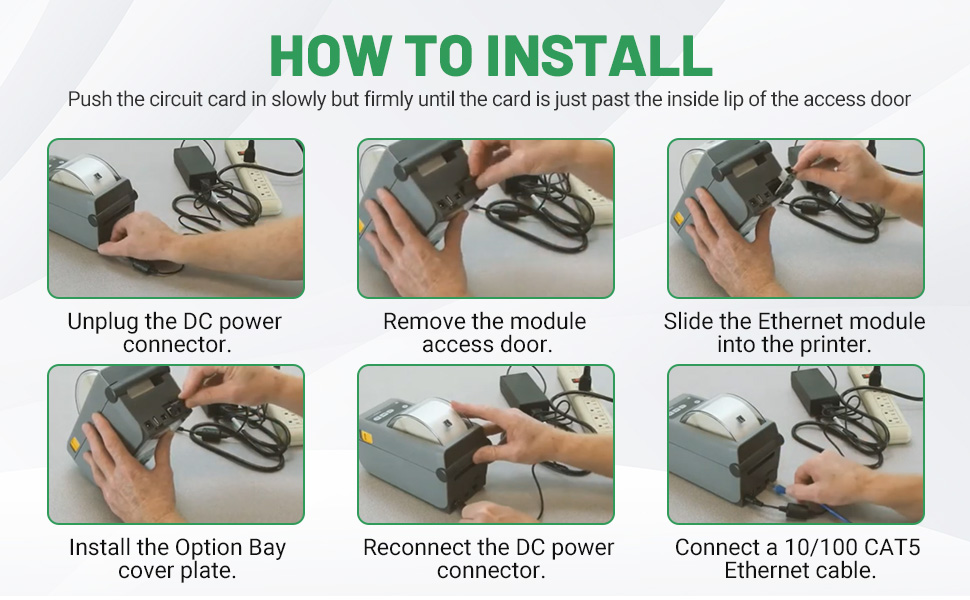 HOW TO INSTALL

Push the circuit card in slowly but firmly until the card is just past the inside lip of the access door

Unplug the DC power connector.

Remove the module access door.

Slide the Ethernet module into the printer.

Install the Option Bay cover plate.

Reconnect the DC power connector.

Connect a 10/100 CAT5 Ethernet cable.